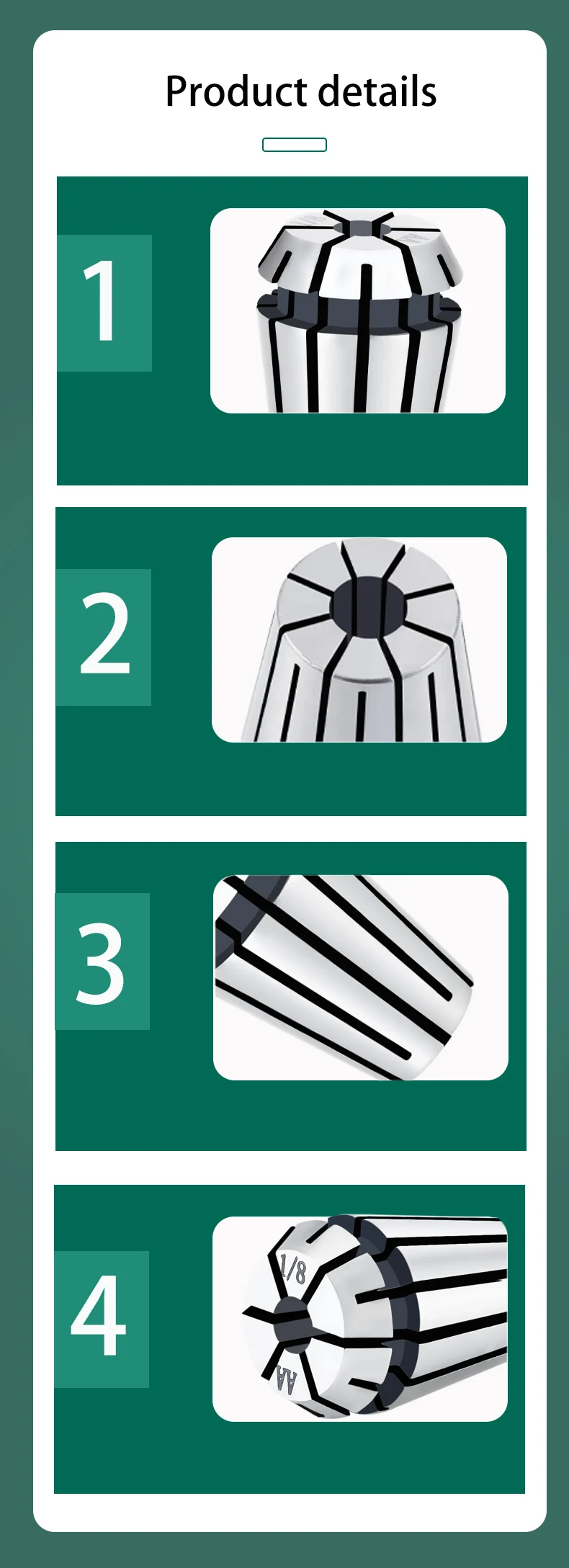 Product details

1

2

3

4

1/8

AA