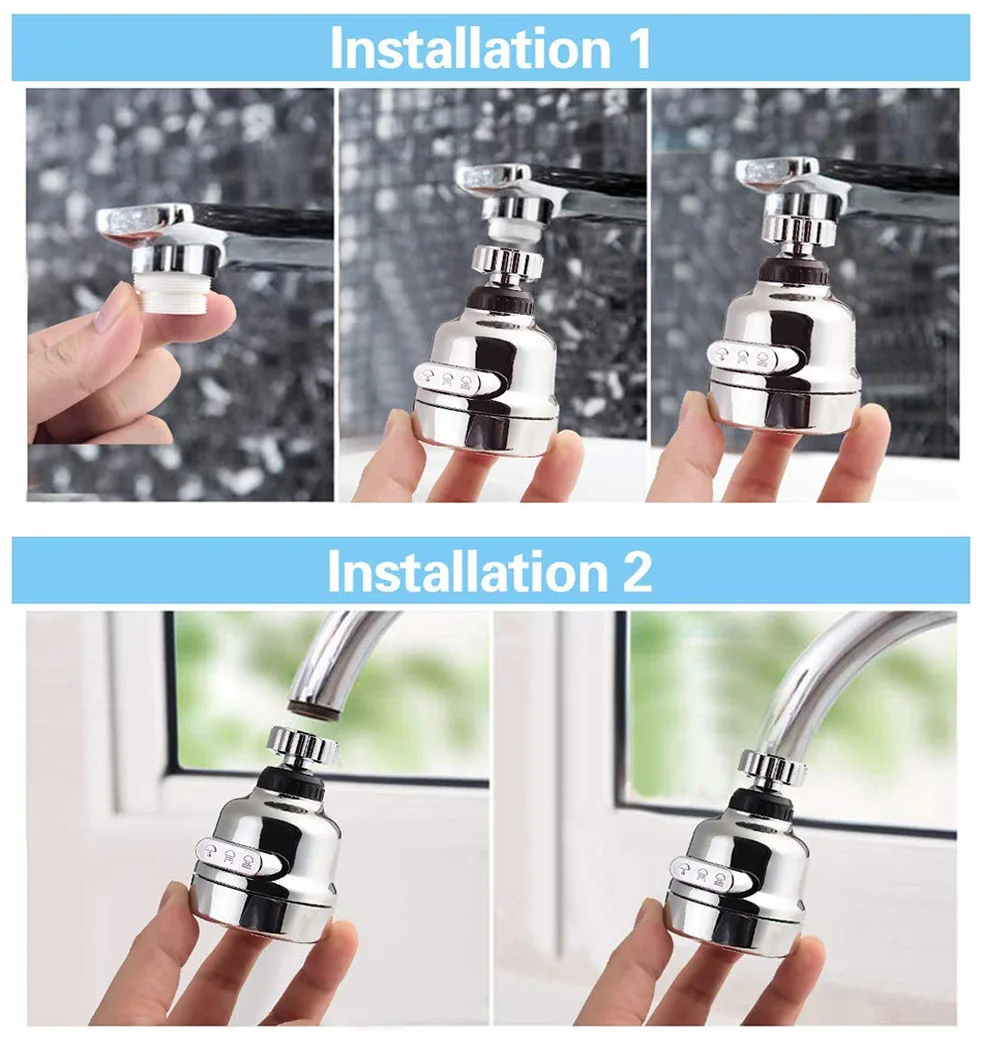 Installation 1

Installation 2