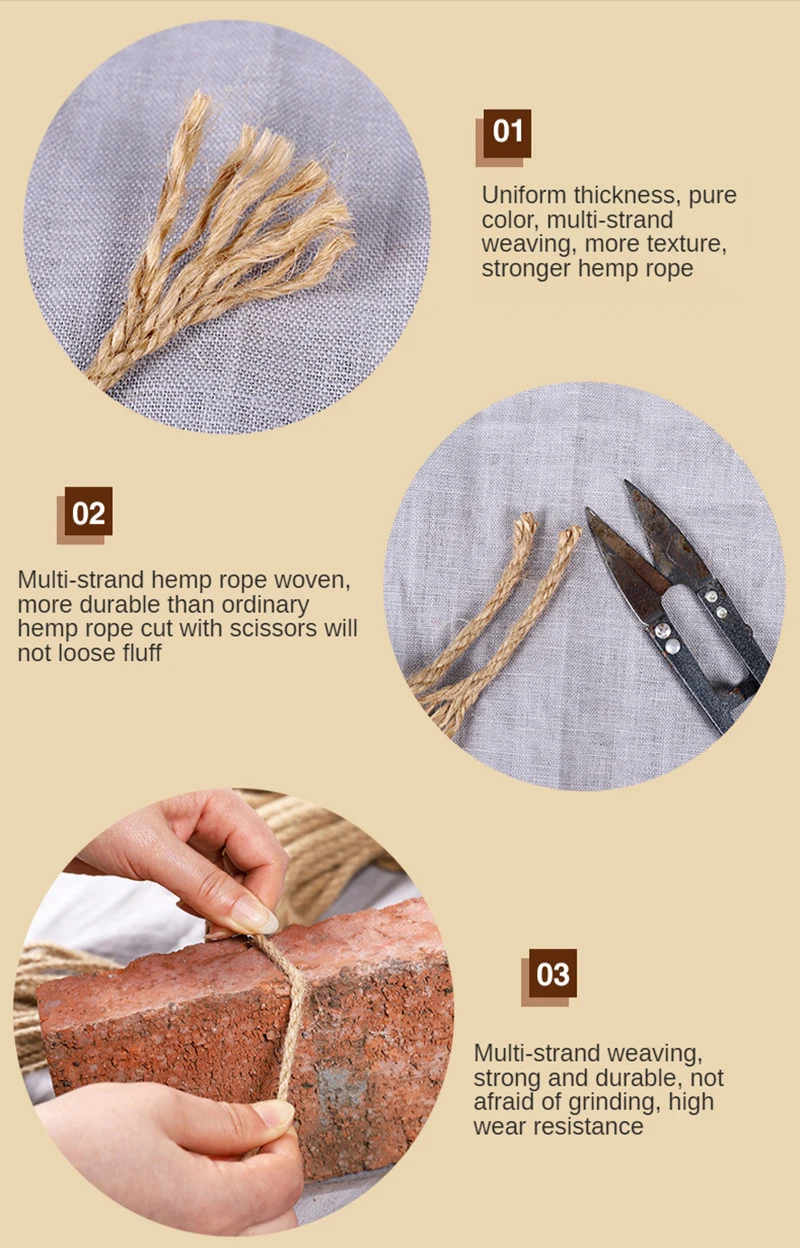 01

Uniform thickness, pure color, multi-strand weaving, more texture, stronger hemp rope

02

Multi-strand hemp rope woven, more durable than ordinary hemp rope cut with scissors will not loose fluff

03

Multi-strand weaving, strong and durable, not afraid of grinding, high wear resistance