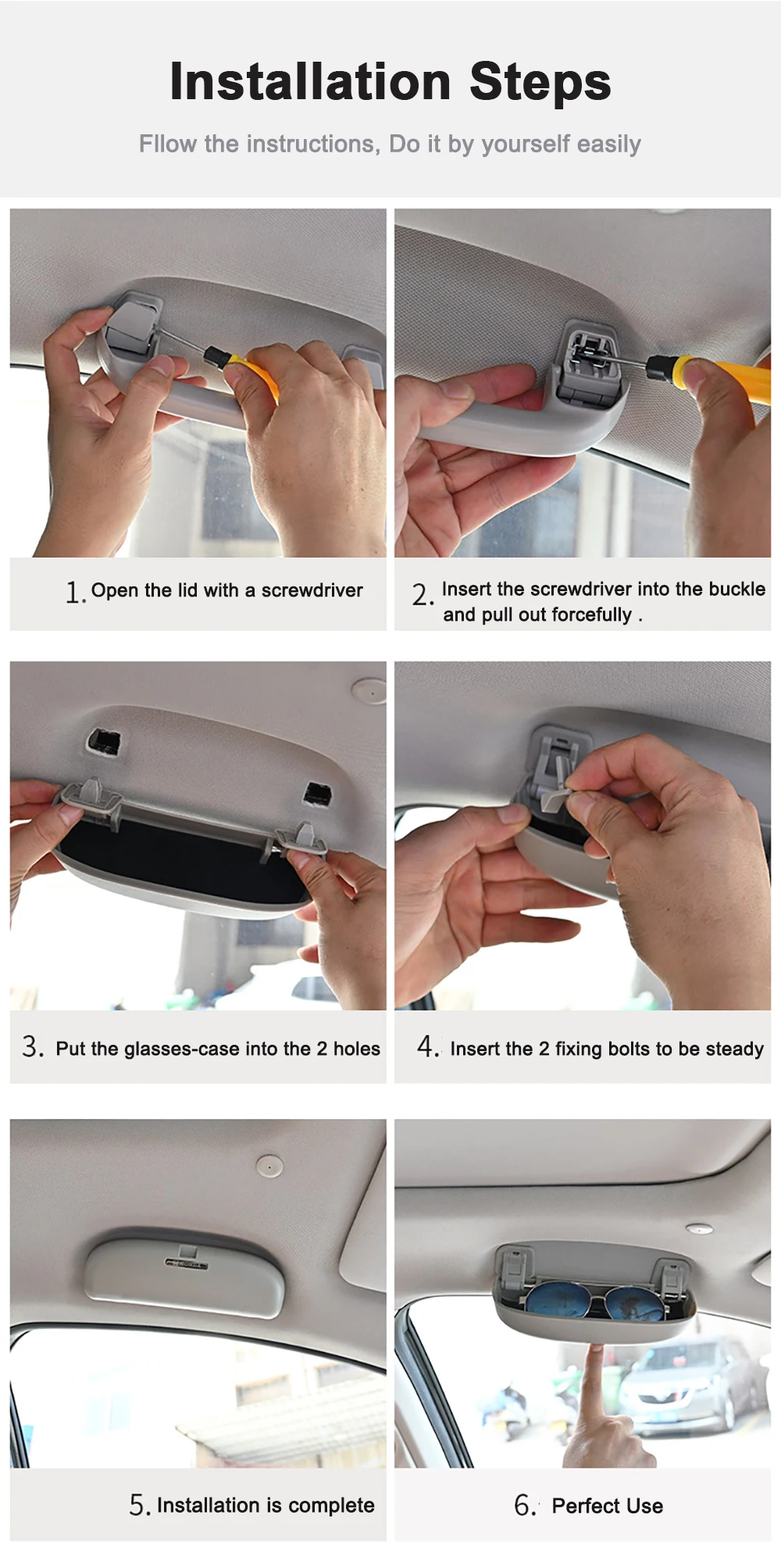 Installation Steps

Fllow the instructions, Do it by yourself easily

1. Open the lid with a screwdriver

2. Insert the screwdriver into the buckle and pull out forcefully .

3. Put the glasses-case into the 2 holes

4. Insert the 2 fixing bolts to be steady

5. Installation is complete

6. Perfect Use