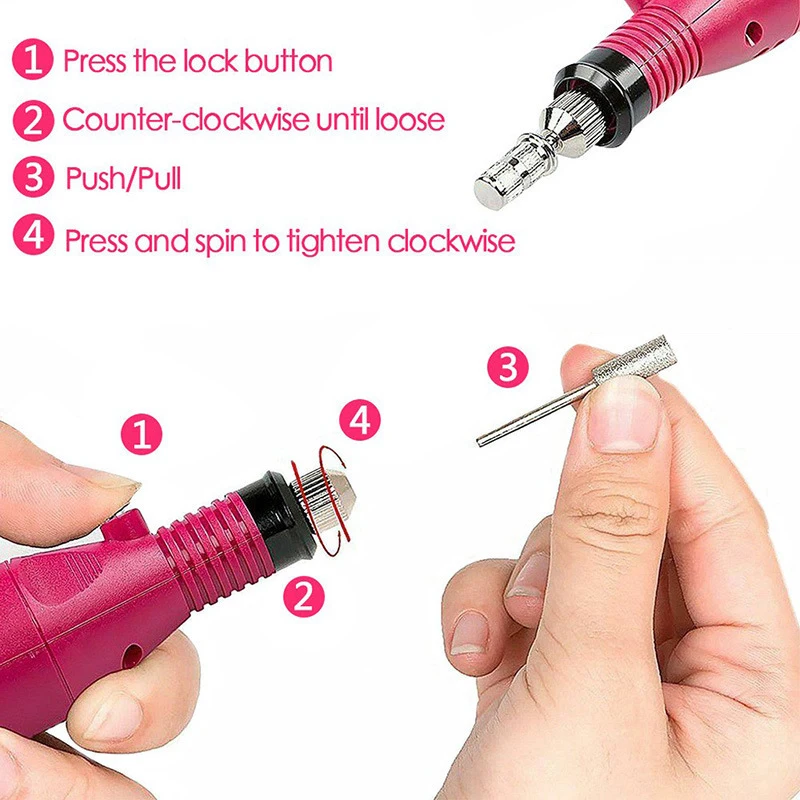 1 Press the lock button
2 Counter-clockwise until loose
3 Push/Pull
4 Press and spin to tighten clockwise

3
1
4
2