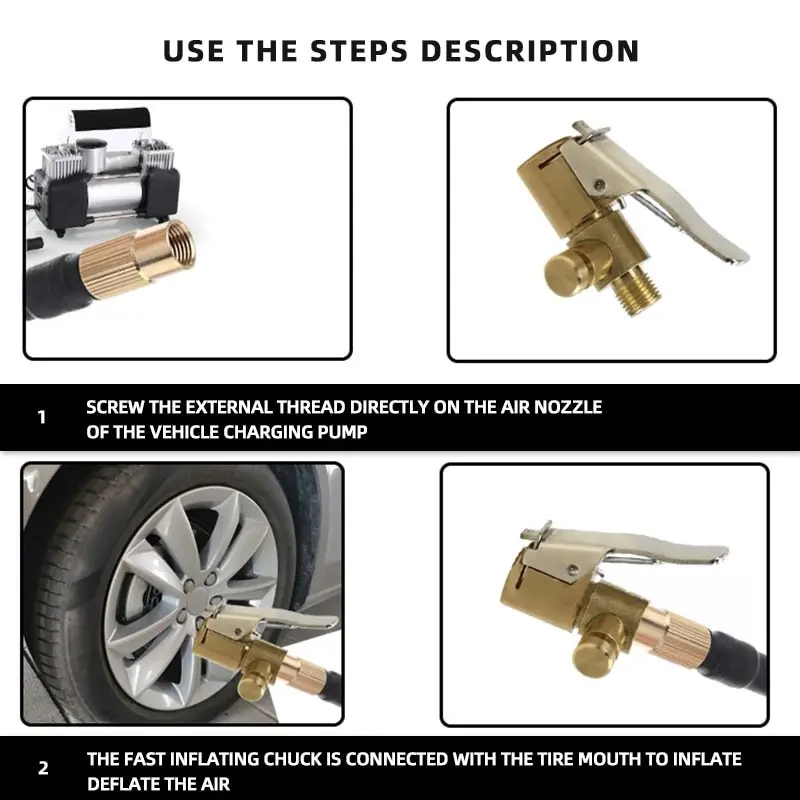 USE THE STEPS DESCRIPTION

1 SCREW THE EXTERNAL THREAD DIRECTLY ON THE AIR NOZZLE OF THE VEHICLE CHARGING PUMP

2 THE FAST INFLATING CHUCK IS CONNECTED WITH THE TIRE MOUTH TO INFLATE DEFLATE THE AIR