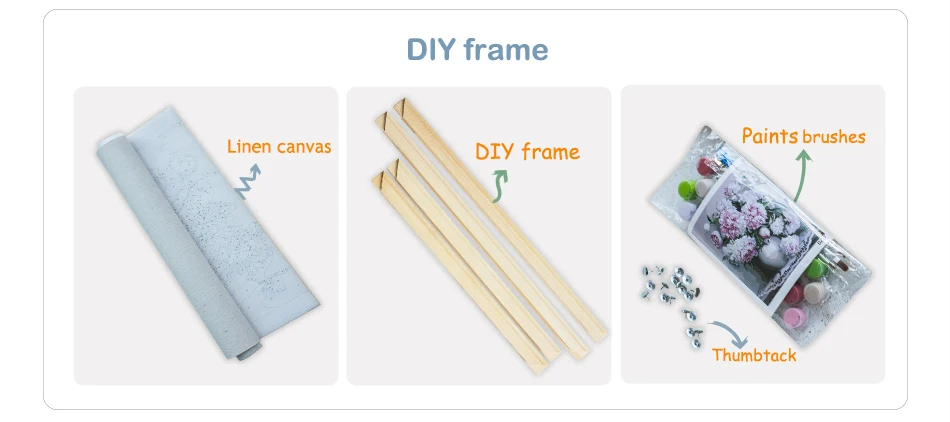 DIY frame

Linen canvas

DIY frame

Paints brushes

Thumbtack