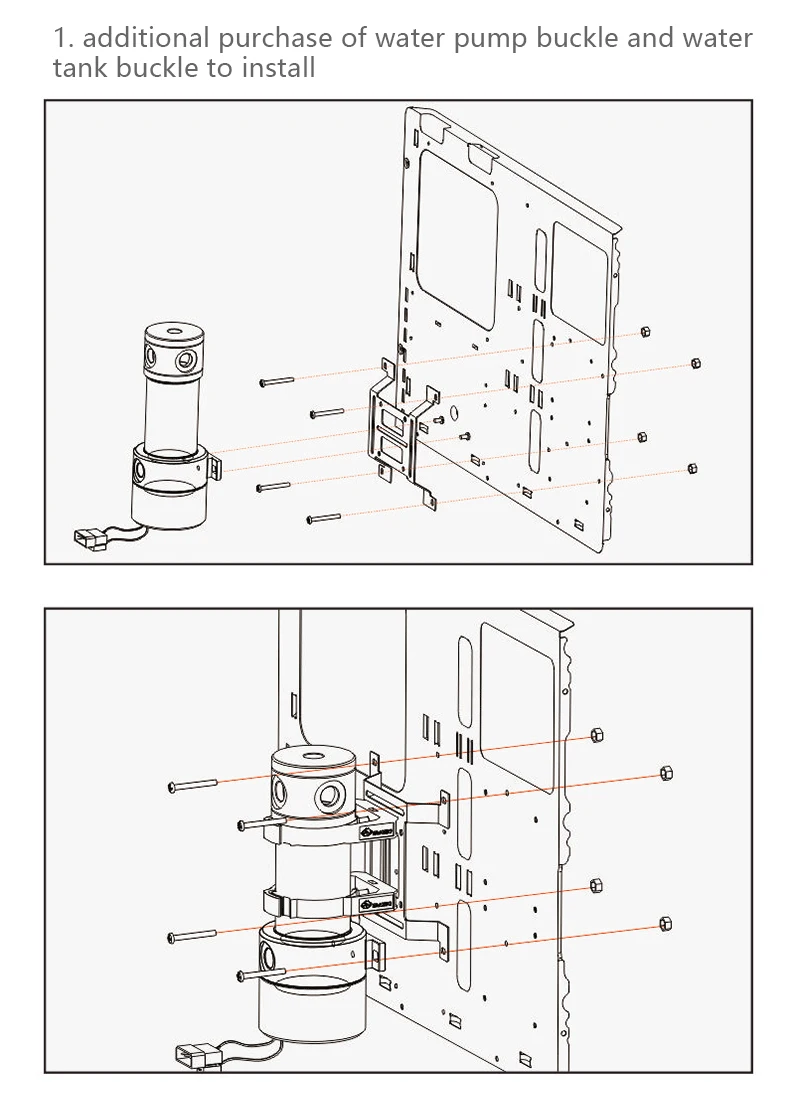 1. additional purchase of water pump buckle and water tank buckle to install