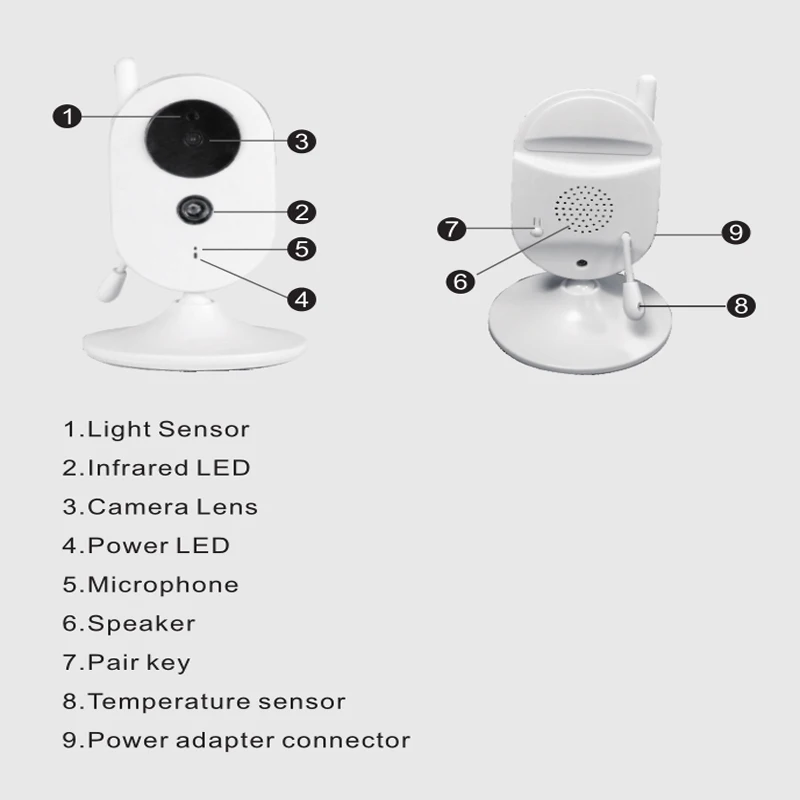 1
3
2
5
4
7
9
6
8

1.Light Sensor
2.Infrared LED
3.Camera Lens
4.Power LED
5.Microphone
6.Speaker
7.Pair key
8.Temperature sensor
9.Power adapter connector