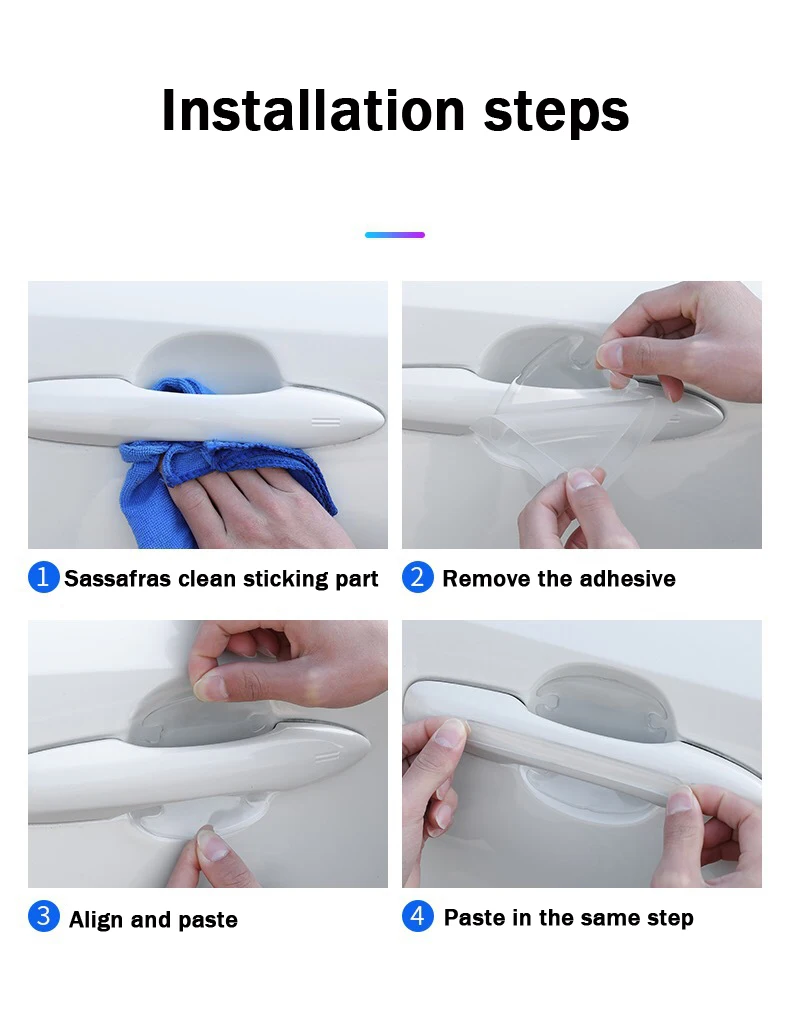 Installation steps

1 Sassafras clean sticking part

2 Remove the adhesive

3 Align and paste

4 Paste in the same step