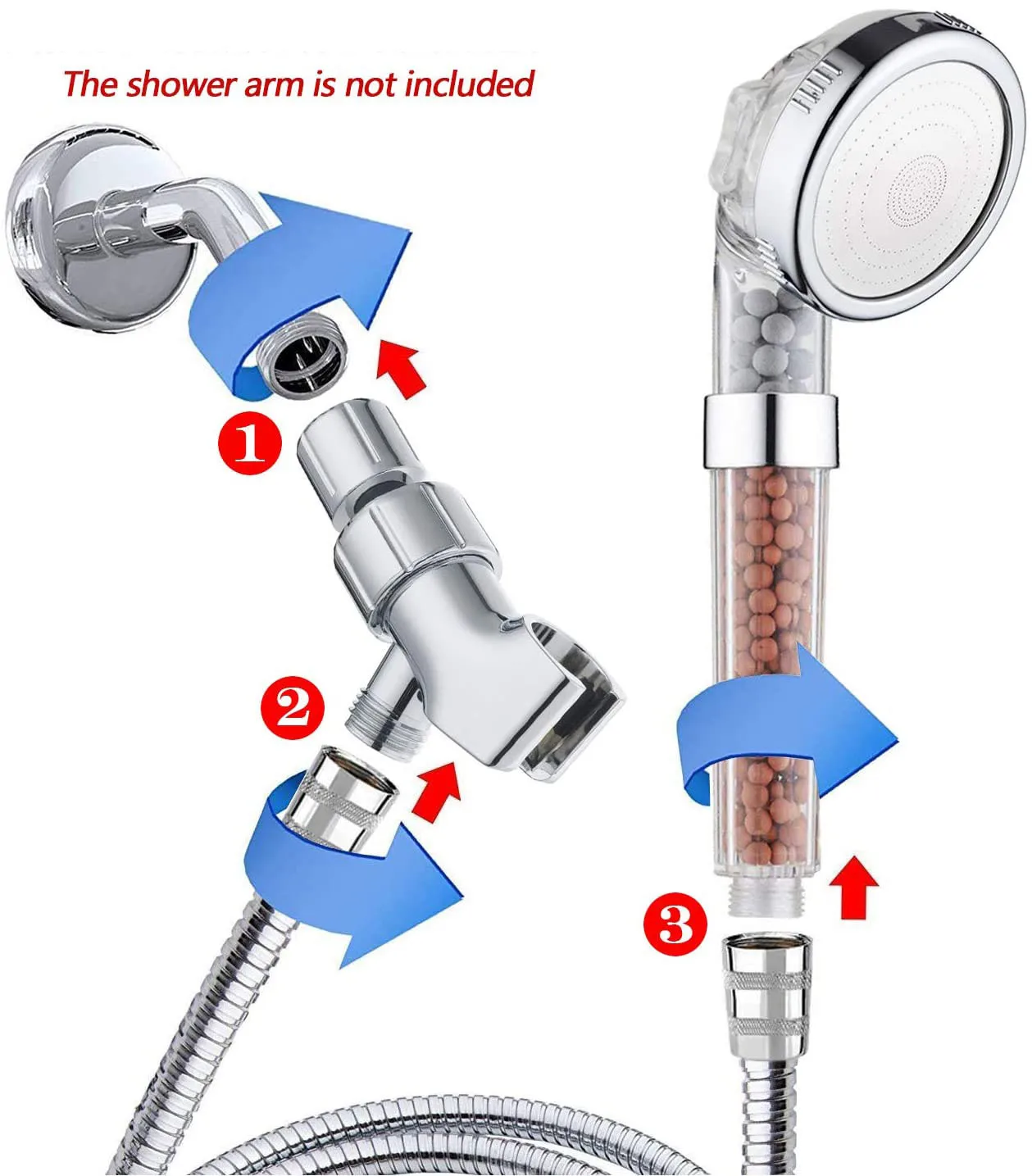 The shower arm is not included

1

2

3