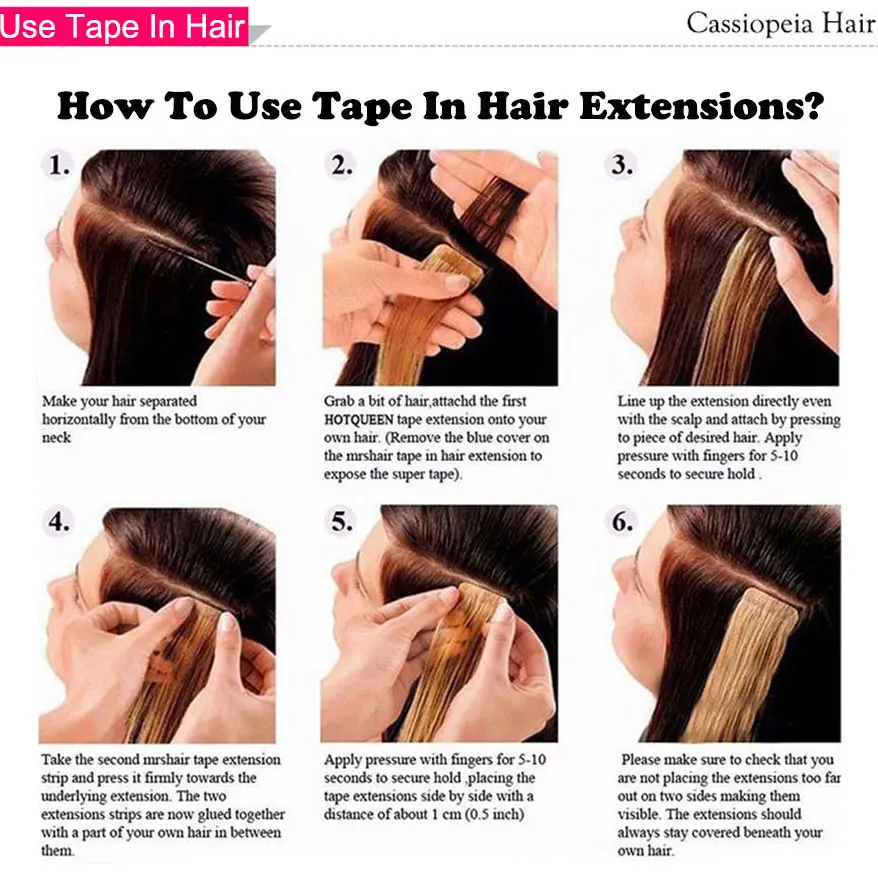 Use Tape In Hair

Cassiopeia Hair

How To Use Tape In Hair Extensions?

1.

Make your hair separated horizontally from the bottom of your neck

2.

Grab a bit of hair,attachd the first HOTQUEEN tape extension onto your own hair. (Remove the blue cover on the mrshair tape in hair extension to expose the super tape).

3.

Line up the extension directly even with the scalp and attach by pressing to piece of desired hair. Apply pressure with fingers for 5-10 seconds to secure hold .

4.

Take the second mrshair tape extension strip and press it firmly towards the underlying extension. The two extensions strips are now glued together with a part of your own hair in between them.

5.

Apply pressure with fingers for 5-10 seconds to secure hold ,placing the tape extensions side by side with a distance of about 1 cm (0.5 inch)

6.

Please make sure to check that you are not placing the extensions too far out on two sides making them visible. The extensions should always stay covered beneath your own hair.