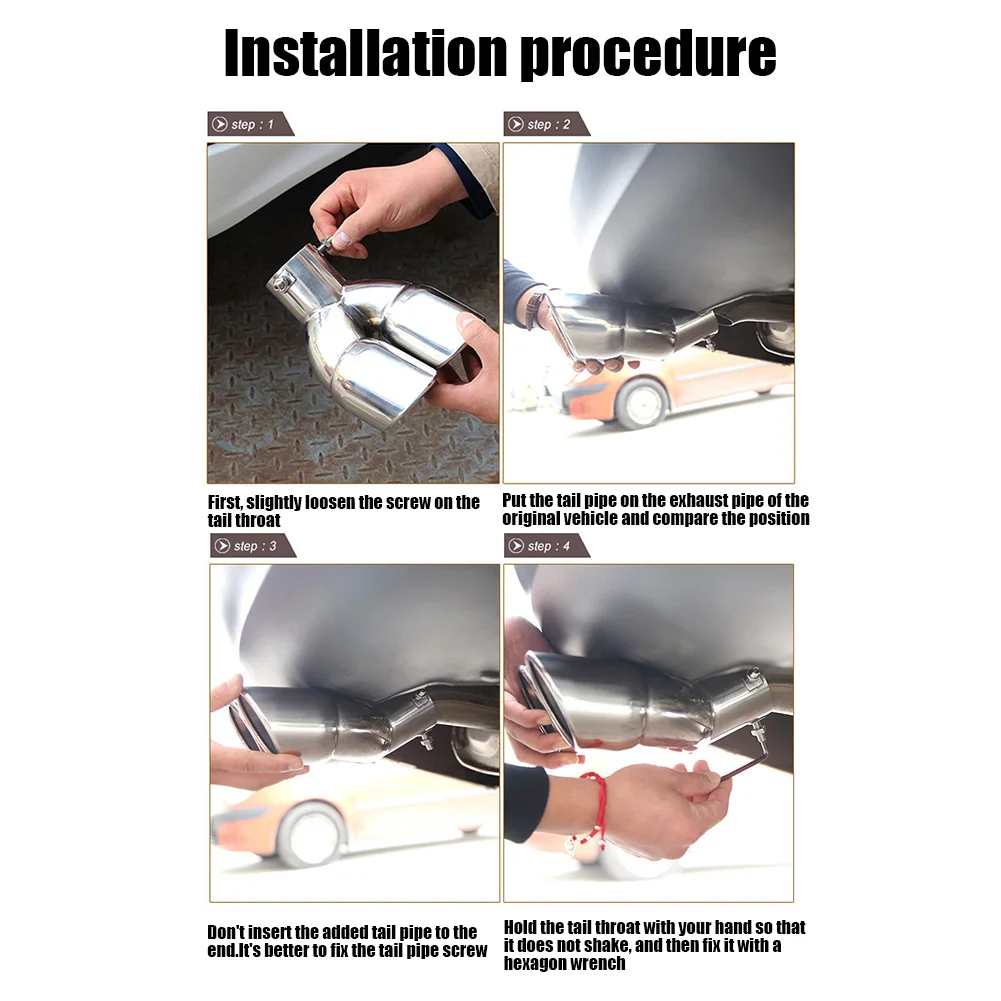 Installation procedure

step : 1

First, slightly loosen the screw on the tail throat

step : 2

Put the tail pipe on the exhaust pipe of the original vehicle and compare the position

step : 3

Don't insert the added tail pipe to the end.It's better to fix the tail pipe screw

step : 4

Hold the tail throat with your hand so that it does not shake, and then fix it with a hexagon wrench