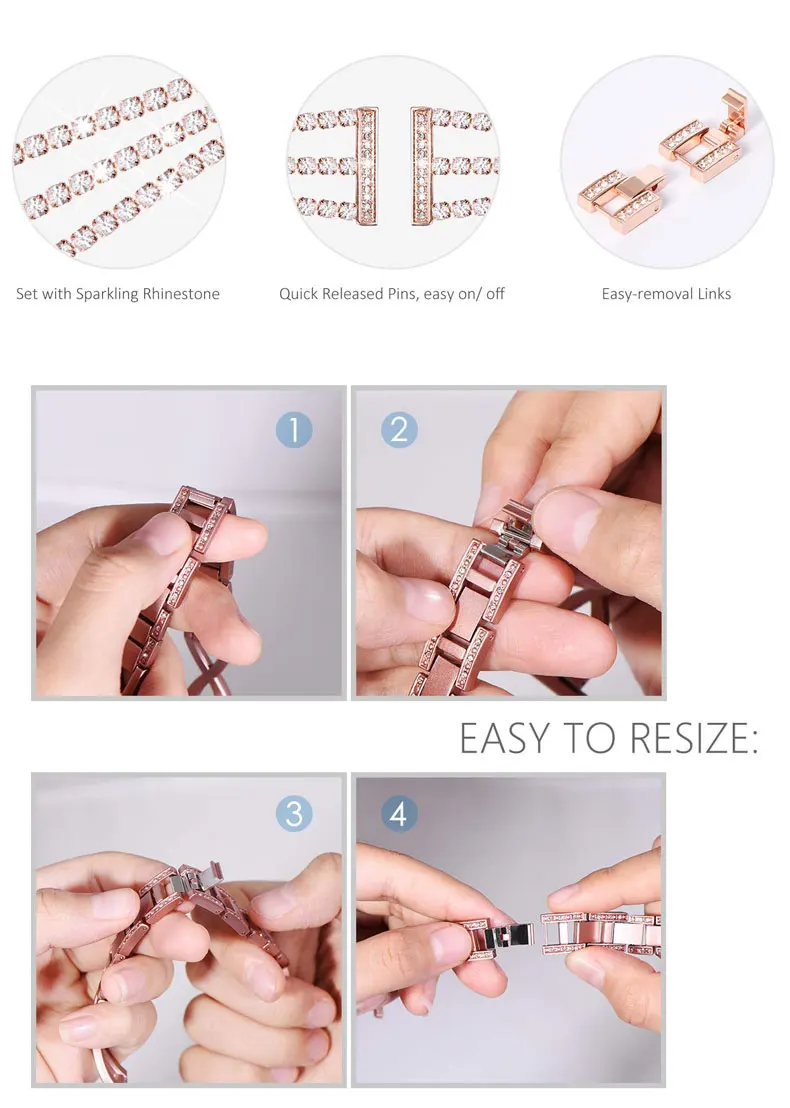 Set with Sparkling Rhinestone

Quick Released Pins, easy on/ off

Easy-removal Links

1

2

EASY TO RESIZE:

3

4