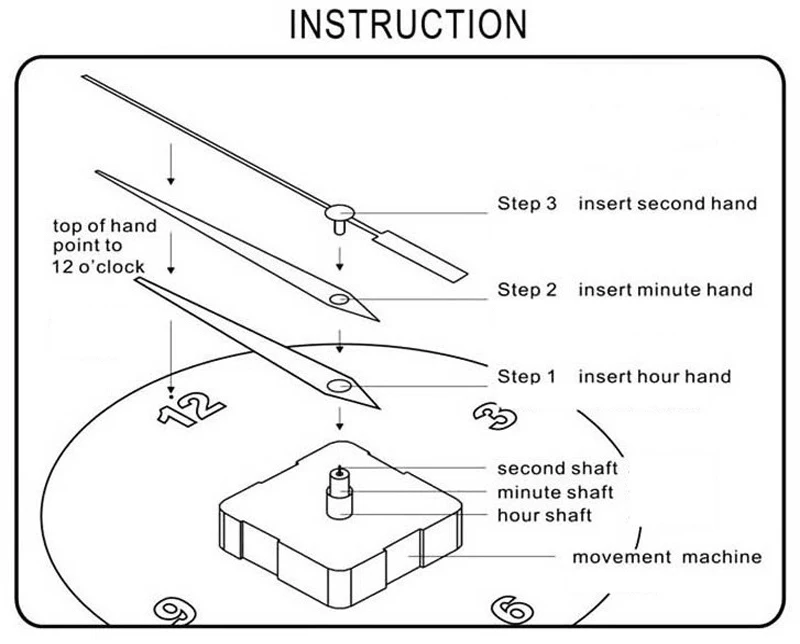 INSTRUCTION

top of hand point to 12 o'clock

Step 3 insert second hand

Step 2 insert minute hand

Step 1 insert hour hand

12

3

second shaft

minute shaft

hour shaft

movement machine

9

6