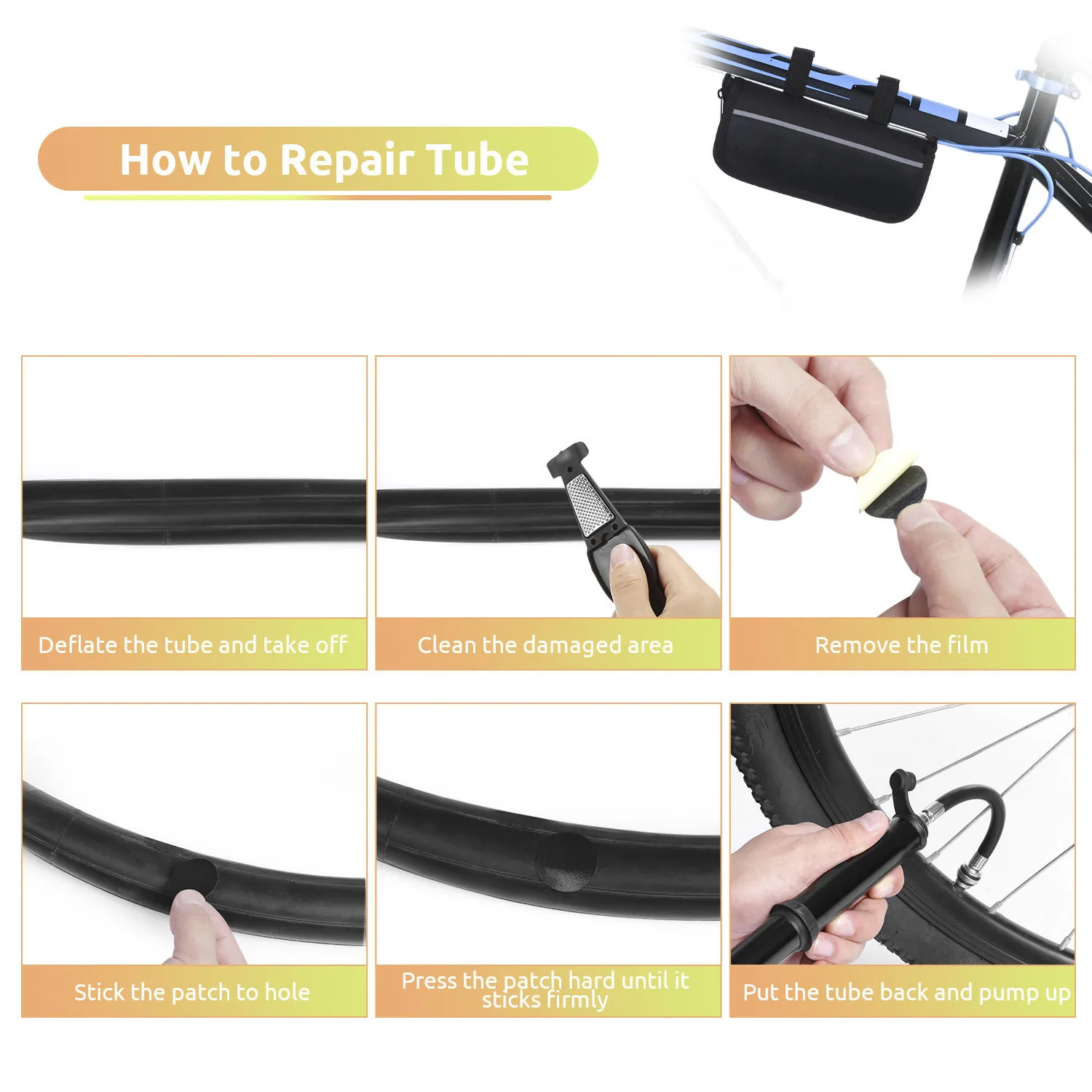 How to Repair Tube

Deflate the tube and take off

Clean the damaged area

Remove the film

Stick the patch to hole

Press the patch hard until it sticks firmly

Put the tube back and pump up