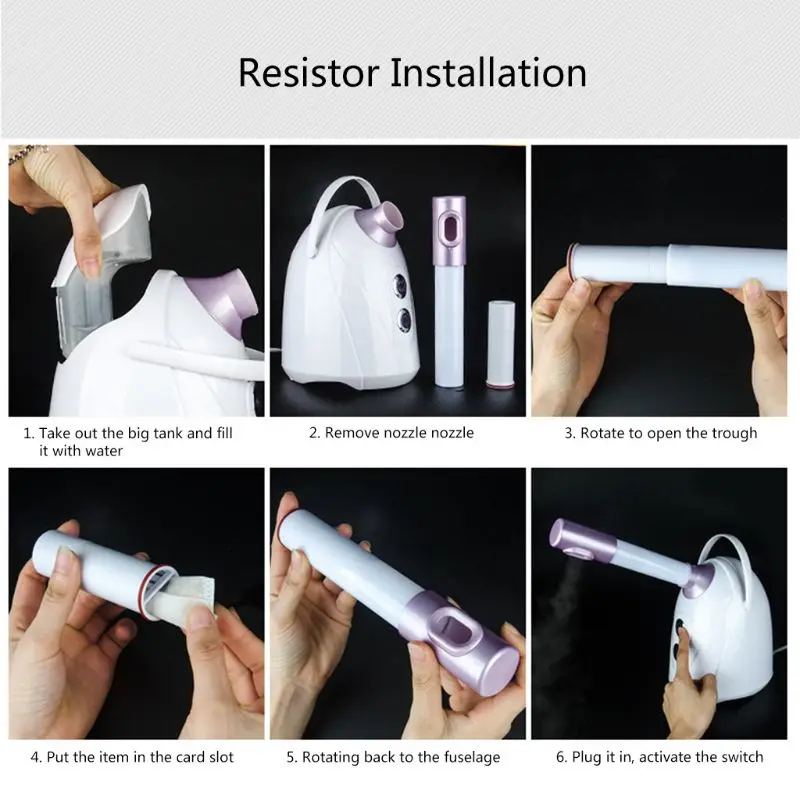 Resistor Installation

1. Take out the big tank and fill it with water

2. Remove nozzle nozzle

3. Rotate to open the trough

4. Put the item in the card slot

5. Rotating back to the fuselage

6. Plug it in, activate the switch