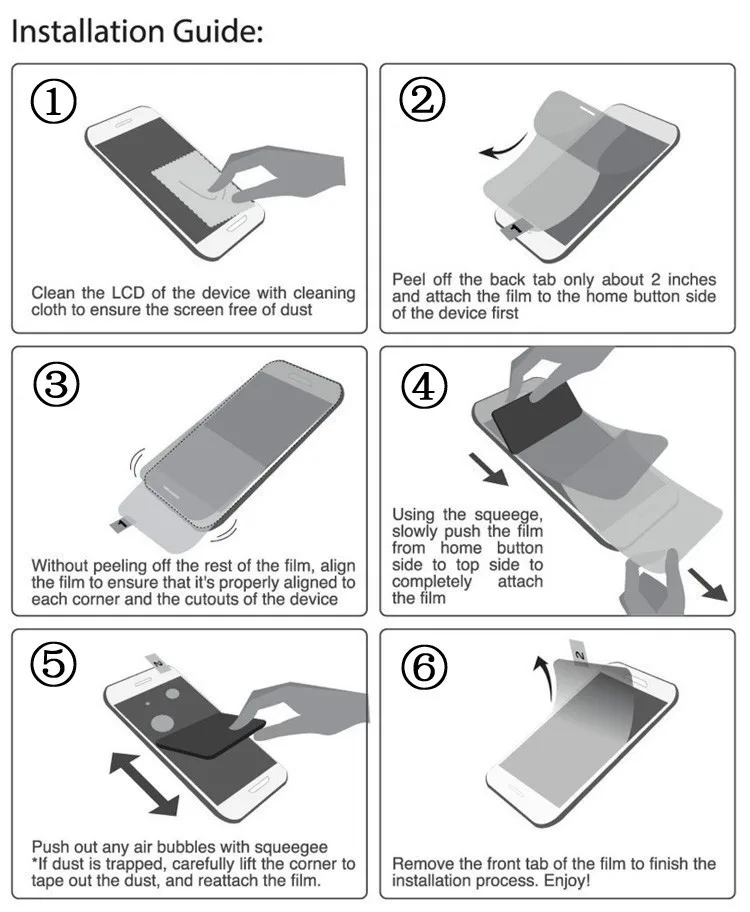 Installation Guide:

①

Clean the LCD of the device with cleaning cloth to ensure the screen free of dust

②

1

Peel off the back tab only about 2 inches and attach the film to the home button side of the device first

③

1

Without peeling off the rest of the film, align the film to ensure that it's properly aligned to each corner and the cutouts of the device

④

Using the squeege, slowly push the film from home button side to top side to completely attach the film

⑤

2

Push out any air bubbles with squeegee
*If dust is trapped, carefully lift the corner to tape out the dust, and reattach the film.

⑥

2

Remove the front tab of the film to finish the installation process. Enjoy!