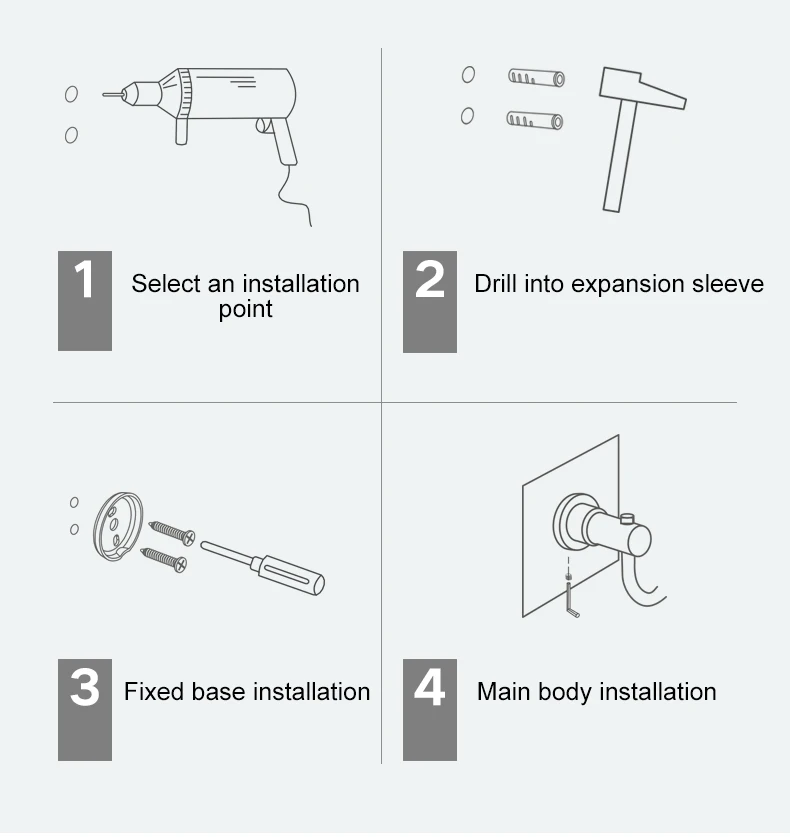 1 Select an installation point

2 Drill into expansion sleeve

3 Fixed base installation

4 Main body installation