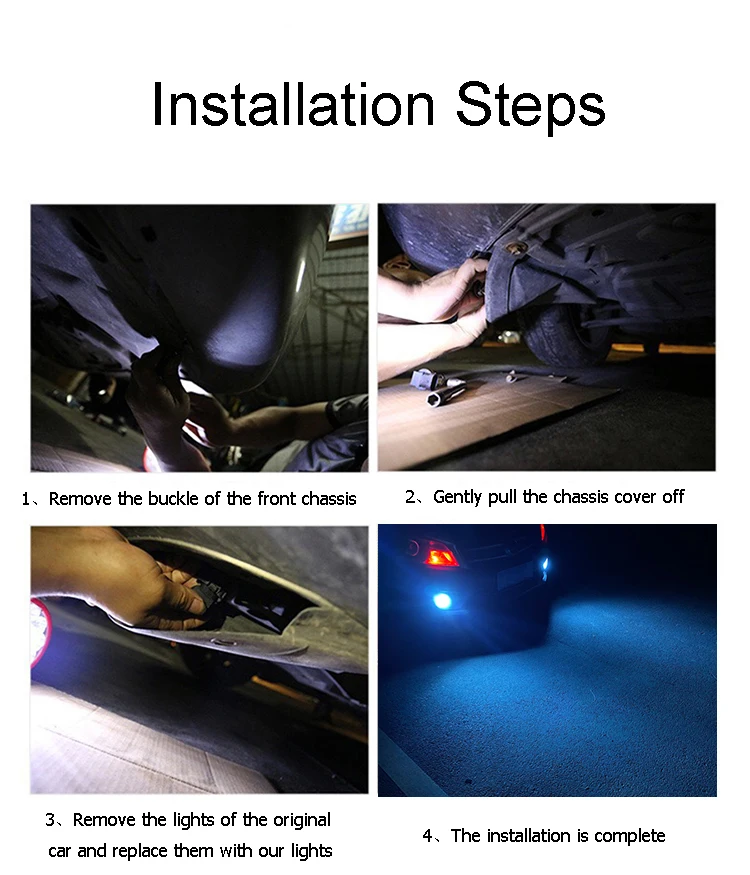 Installation Steps

1、Remove the buckle of the front chassis

2、Gently pull the chassis cover off

3、Remove the lights of the original car and replace them with our lights

4、The installation is complete