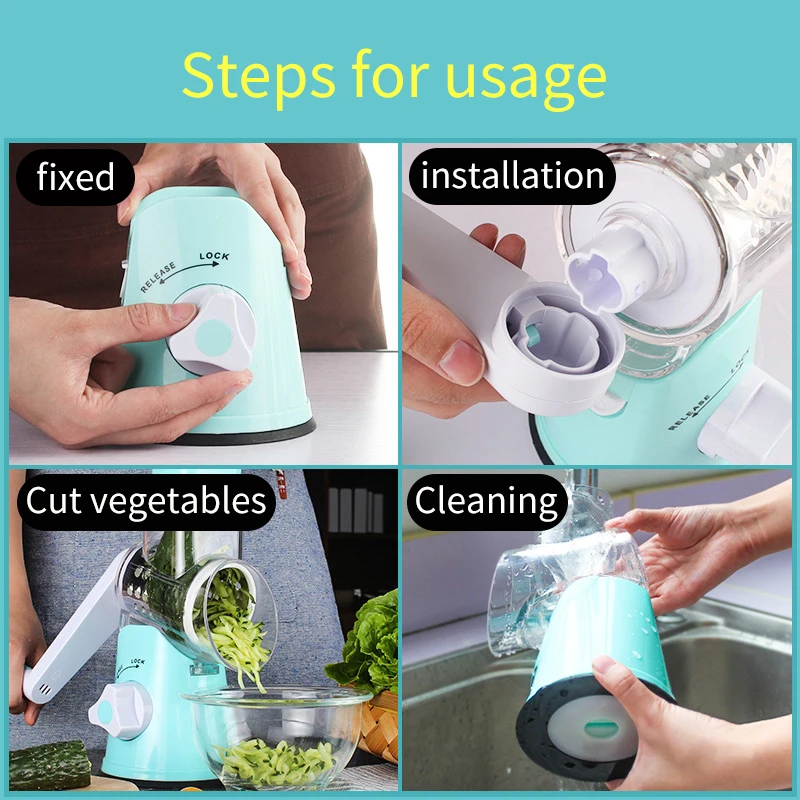 Steps for usage

fixed

RELEASE LOCK

installation

RELEASE LOCK

Cut vegetables

LOCK

Cleaning