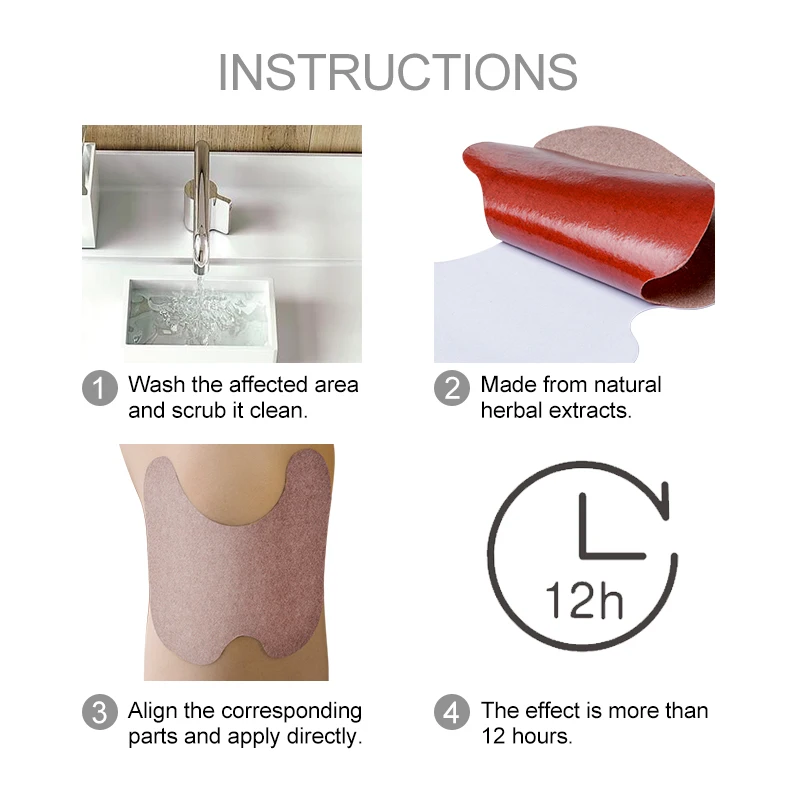 INSTRUCTIONS

1 Wash the affected area and scrub it clean.

2 Made from natural herbal extracts.

12h

3 Align the corresponding parts and apply directly.

4 The effect is more than 12 hours.