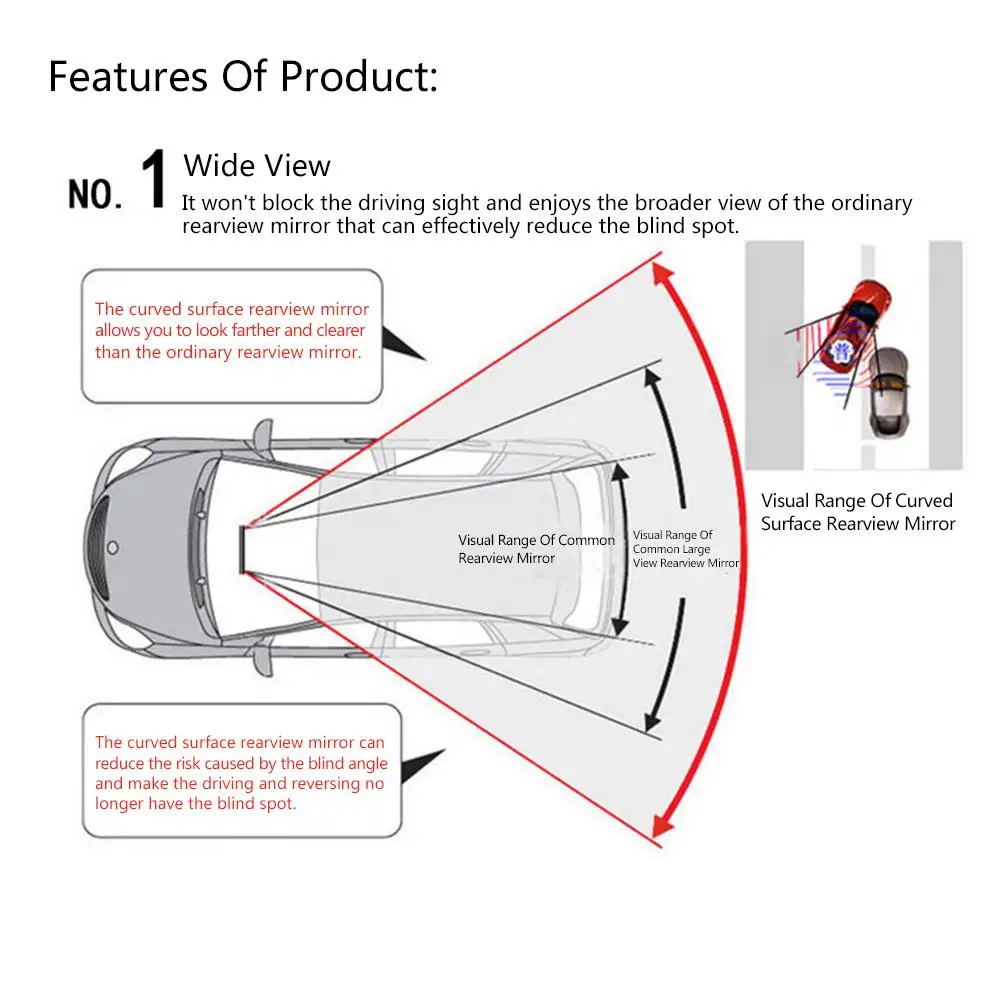 Features Of Product:

NO. 1 Wide View

It won't block the driving sight and enjoys the broader view of the ordinary rearview mirror that can effectively reduce the blind spot.

The curved surface rearview mirror allows you to look farther and clearer than the ordinary rearview mirror.

Visual Range Of Common Rearview Mirror

Visual Range Of Common Large View Rearview Mirror

Visual Range Of Curved Surface Rearview Mirror

The curved surface rearview mirror can reduce the risk caused by the blind angle and make the driving and reversing no longer have the blind spot.