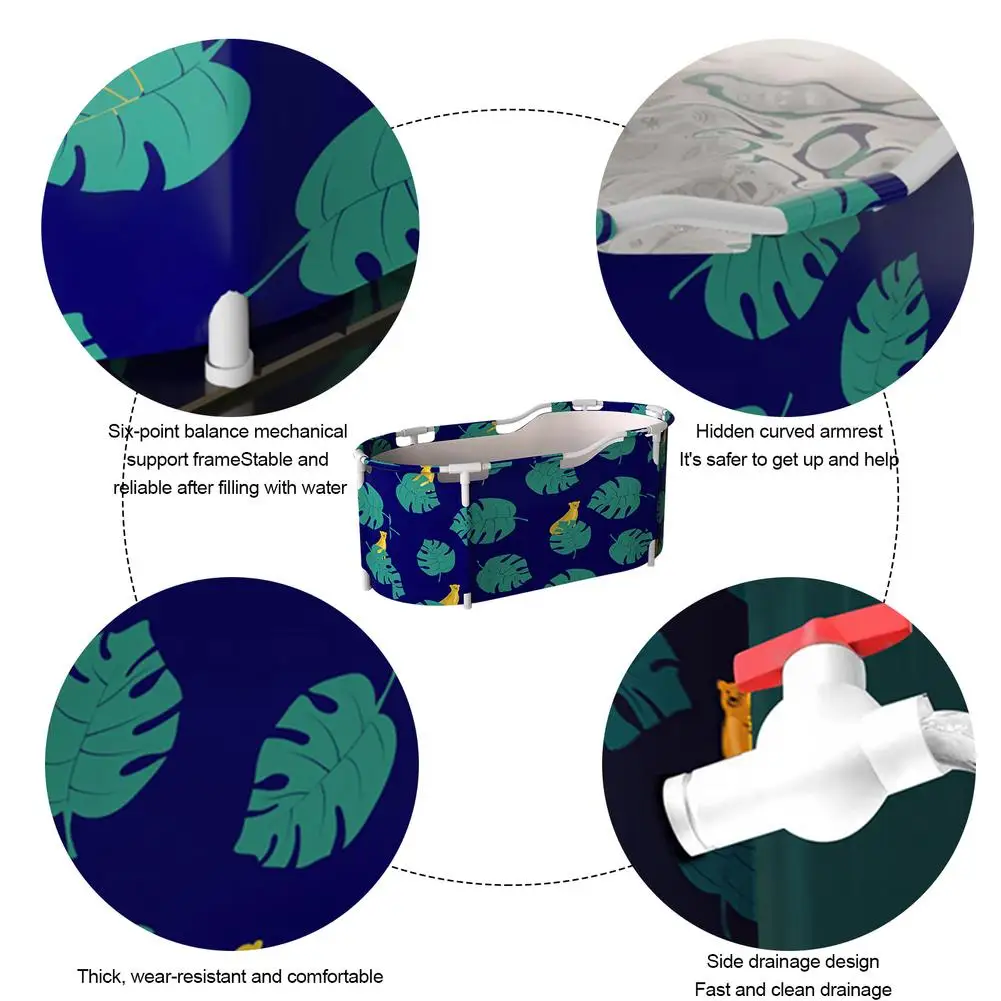 Six-point balance mechanical support frameStable and reliable after filling with water

Hidden curved armrest
It's safer to get up and help

Thick, wear-resistant and comfortable

Side drainage design
Fast and clean drainage