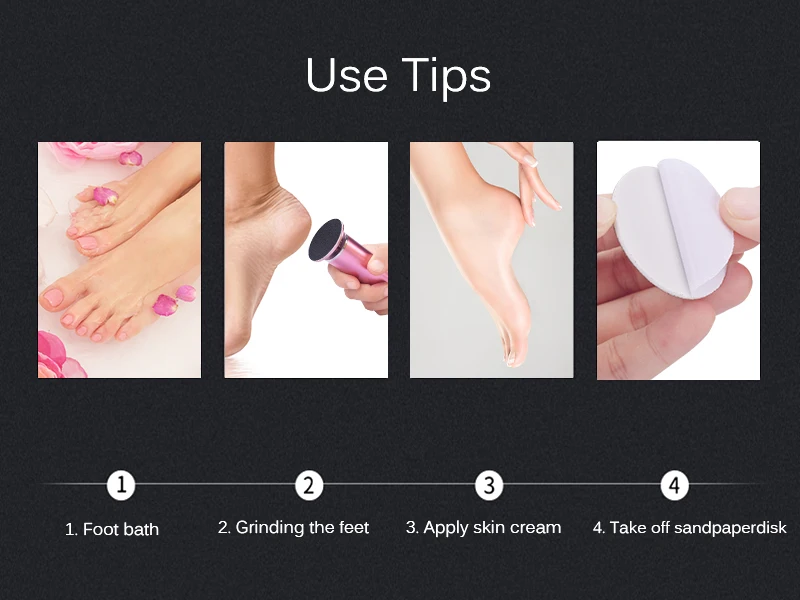 Use Tips

1

2

3

4

1. Foot bath

2. Grinding the feet

3. Apply skin cream

4. Take off sandpaperdisk