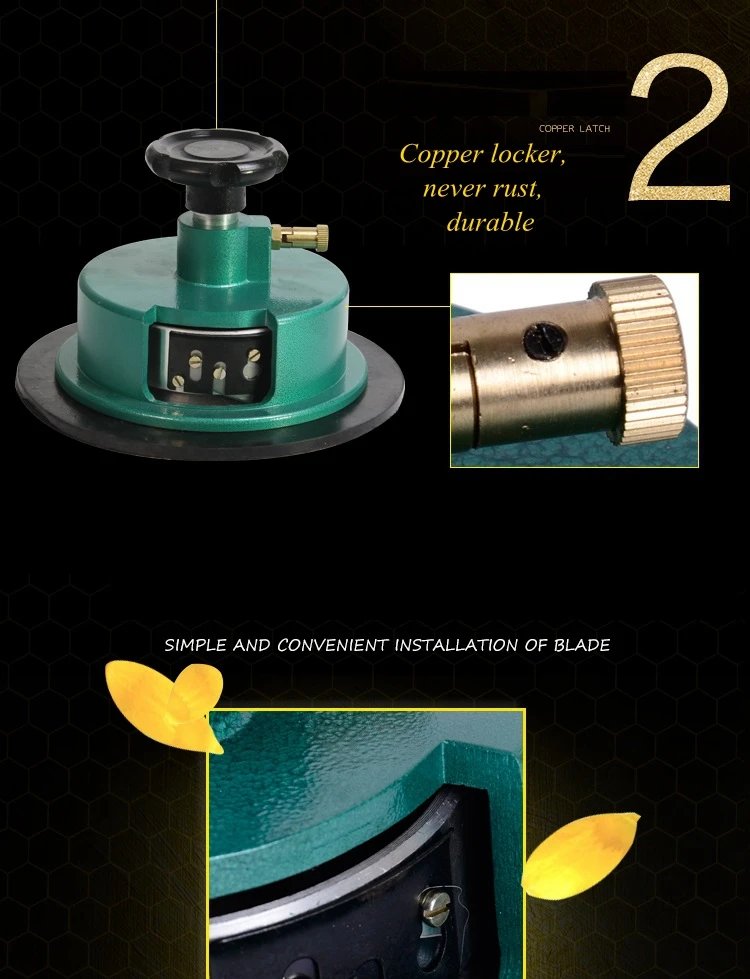 COPPER LATCH

2

Copper locker,
never rust,
durable

SIMPLE AND CONVENIENT INSTALLATION OF BLADE