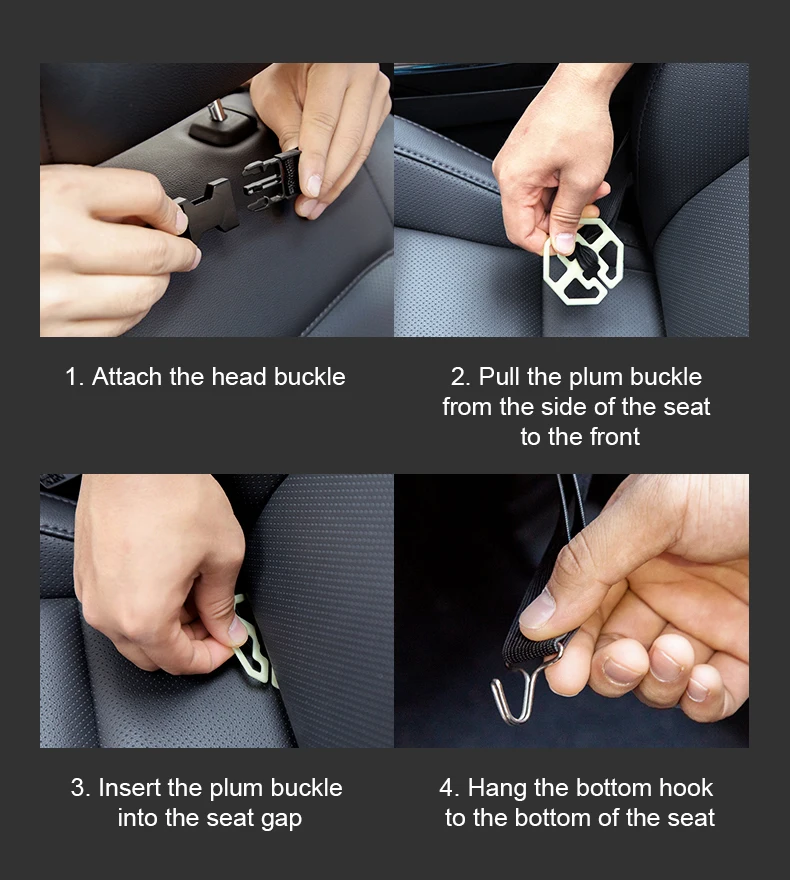 1. Attach the head buckle

2. Pull the plum buckle from the side of the seat to the front

3. Insert the plum buckle into the seat gap

4. Hang the bottom hook to the bottom of the seat