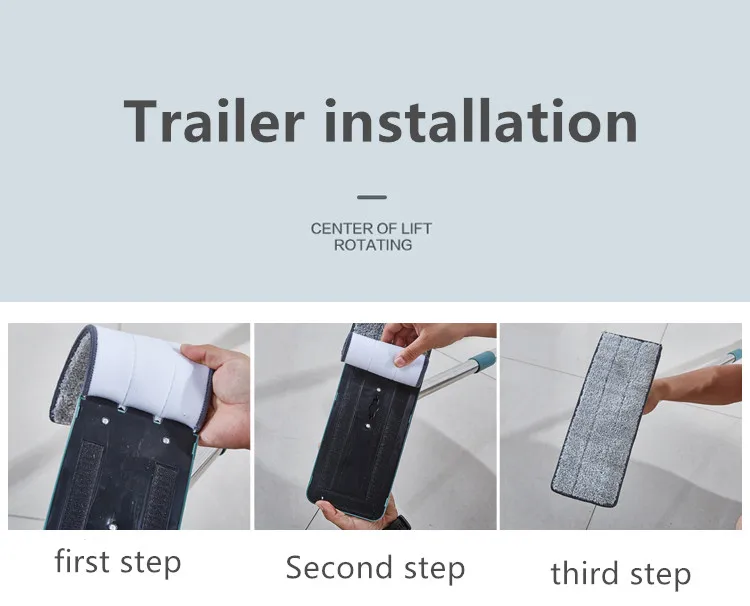 Trailer installation

CENTER OF LIFT
ROTATING

first step

Second step

third step