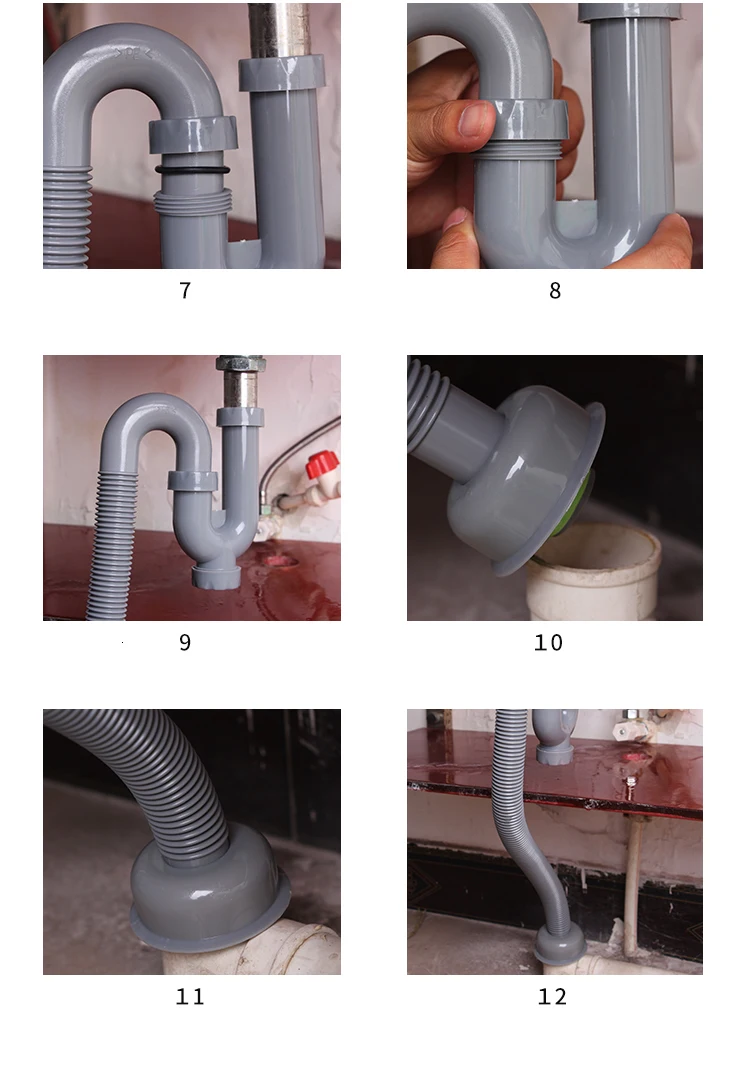 7

8

9

10

11

12