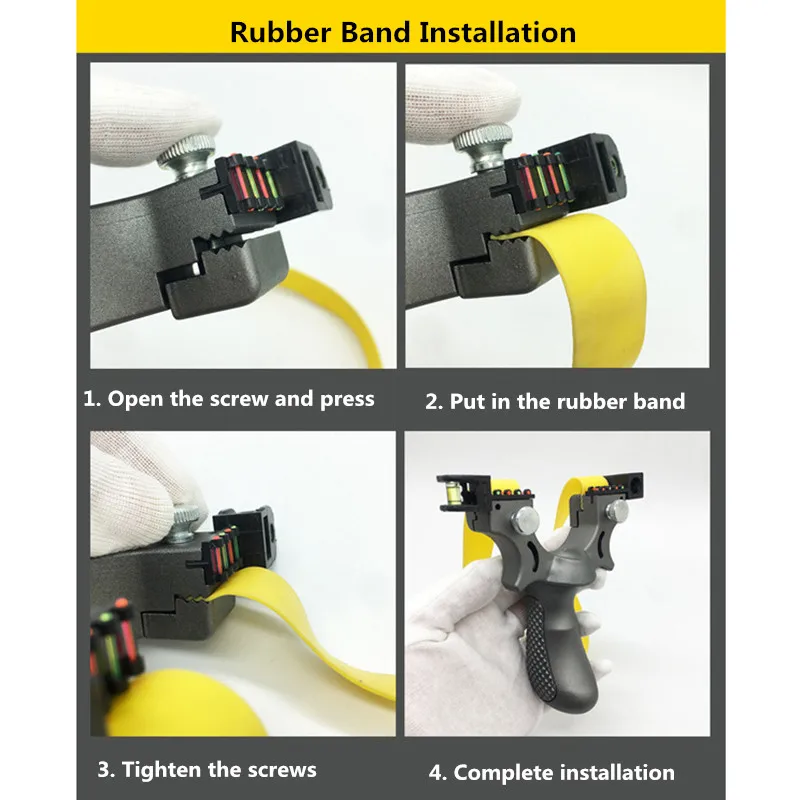 Rubber Band Installation

1. Open the screw and press

2. Put in the rubber band

3. Tighten the screws

4. Complete installation