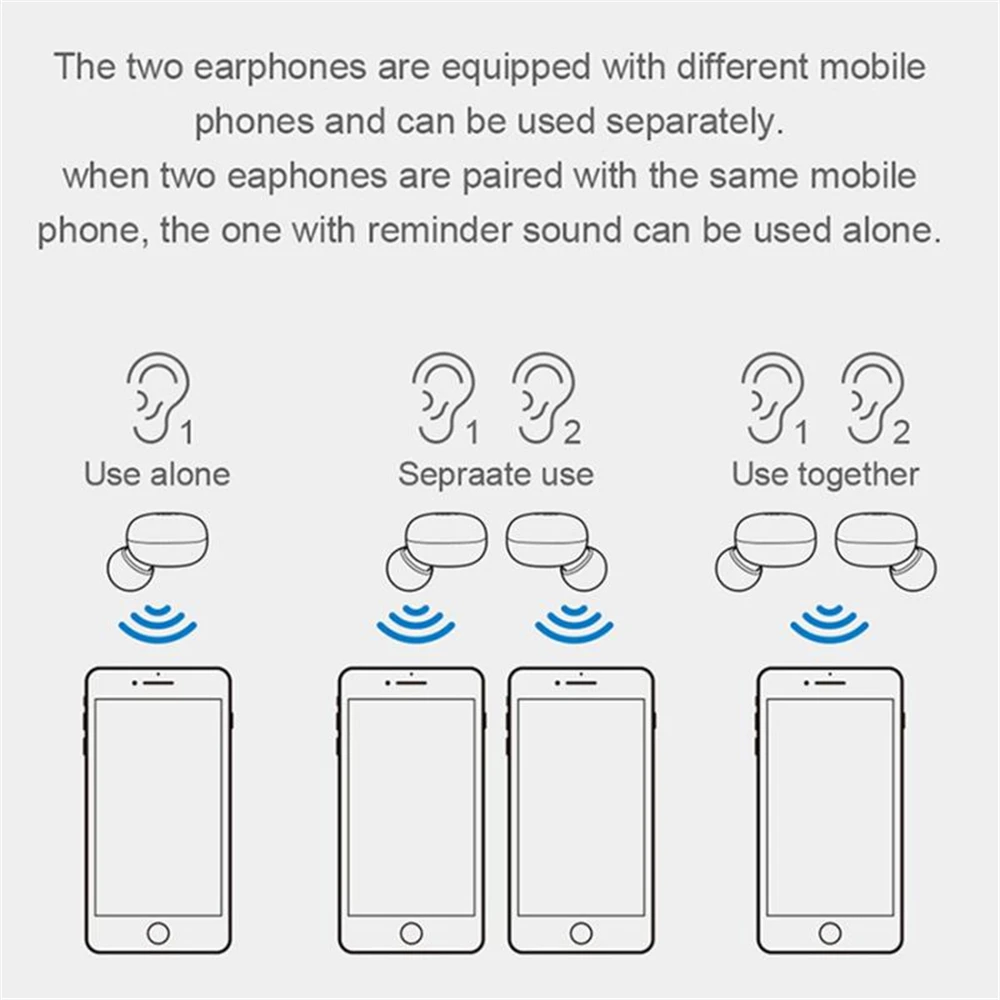 The two earphones are equipped with different mobile phones and can be used separately.
when two eaphones are paired with the same mobile phone, the one with reminder sound can be used alone.

1
Use alone

1 2
Sepraate use

1 2
Use together