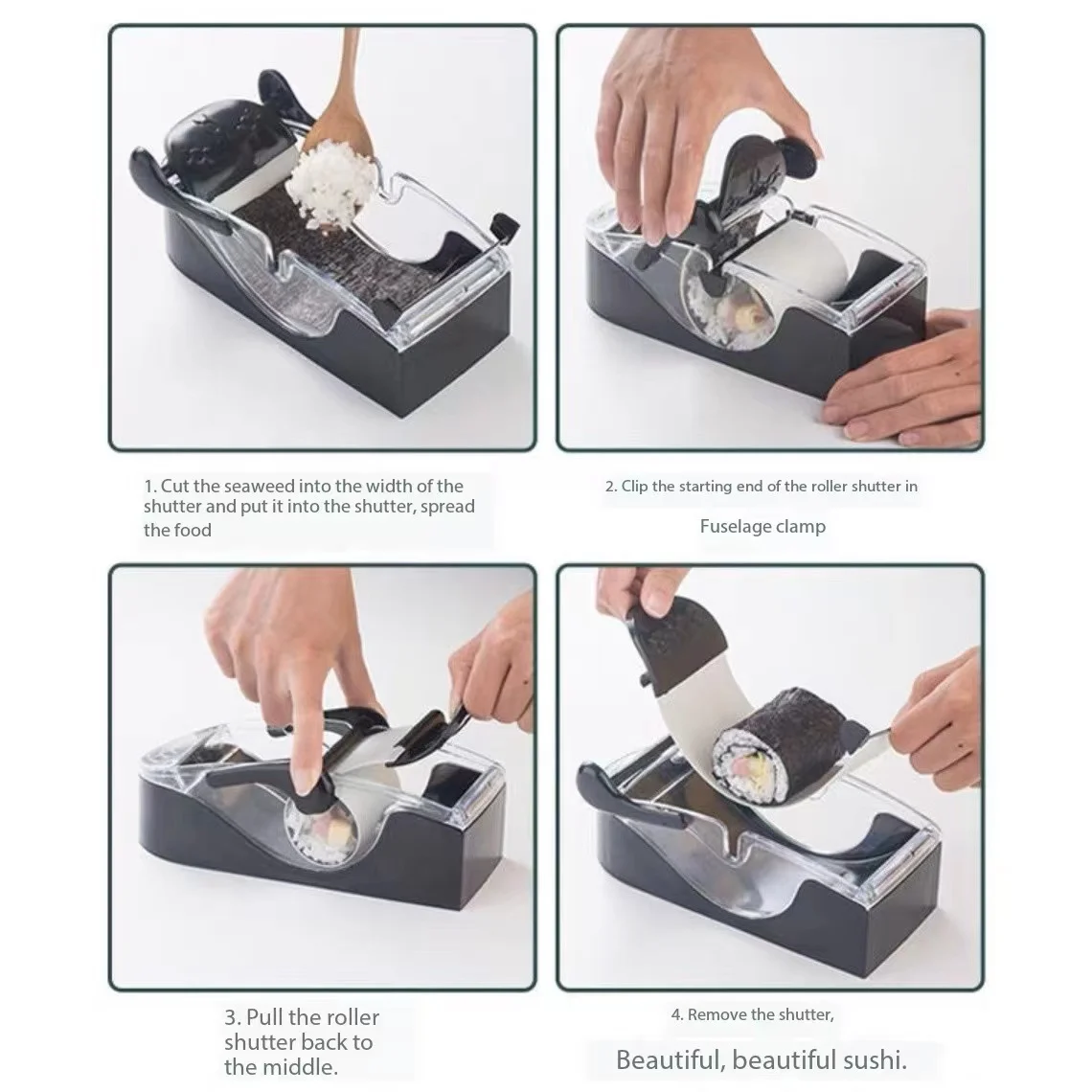 1. Cut the seaweed into the width of the shutter and put it into the shutter, spread the food

2. Clip the starting end of the roller shutter in

Fuselage clamp

3. Pull the roller shutter back to the middle.

4. Remove the shutter,

Beautiful, beautiful sushi.