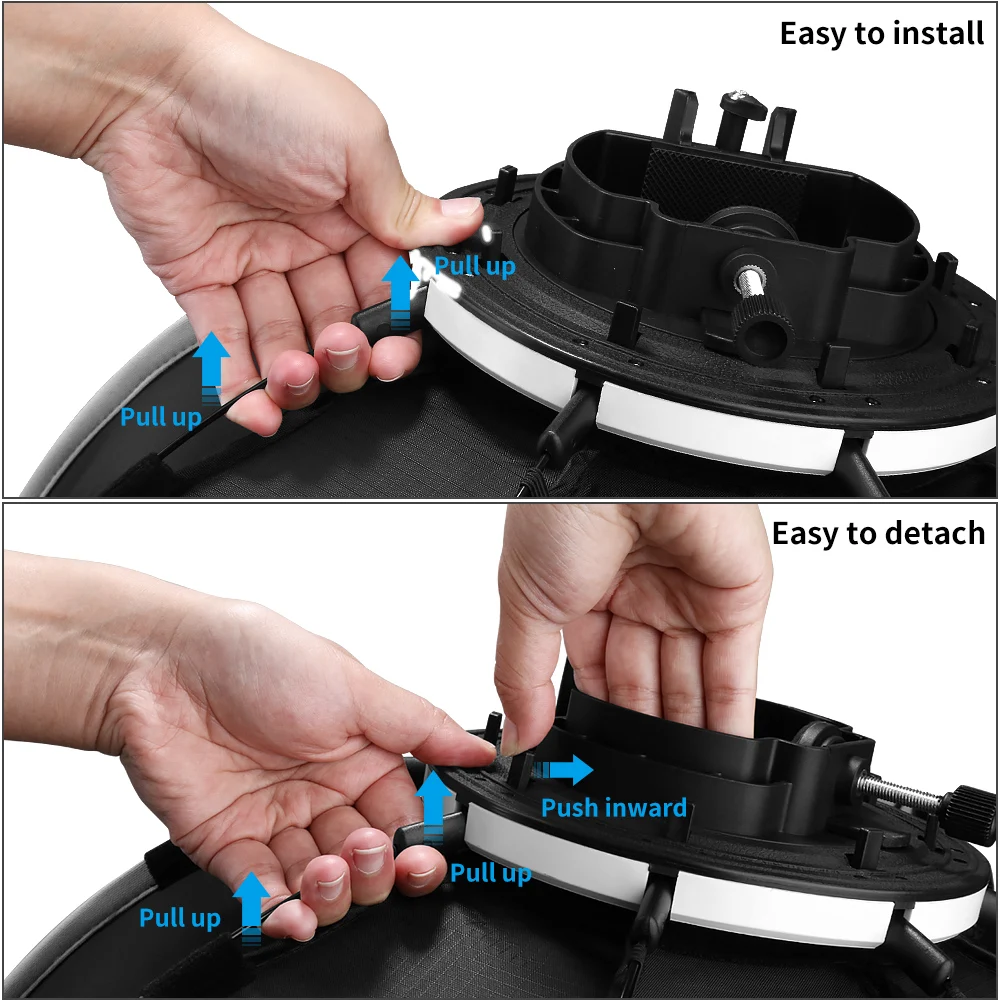 Easy to install

Pull up

Pull up

Easy to detach

Push inward

Pull up

Pull up