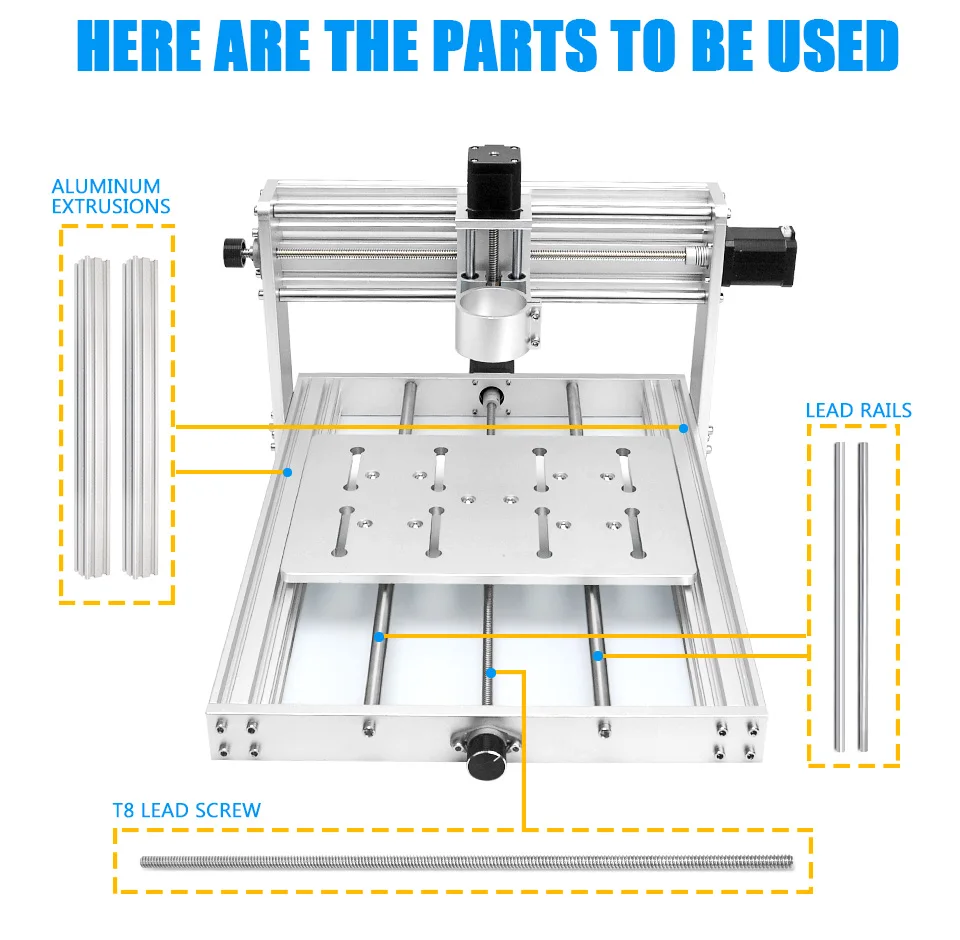 HERE ARE THE PARTS TO BE USED

ALUMINUM EXTRUSIONS

LEAD RAILS

T8 LEAD SCREW