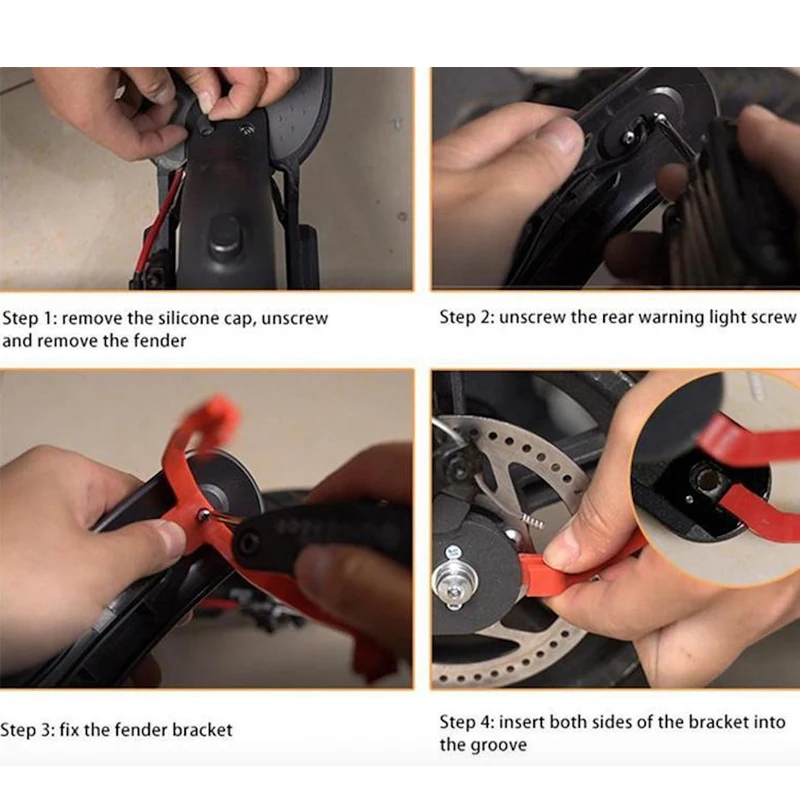 Step 1: remove the silicone cap, unscrew and remove the fender

Step 2: unscrew the rear warning light screw

Step 3: fix the fender bracket

Step 4: insert both sides of the bracket into the groove