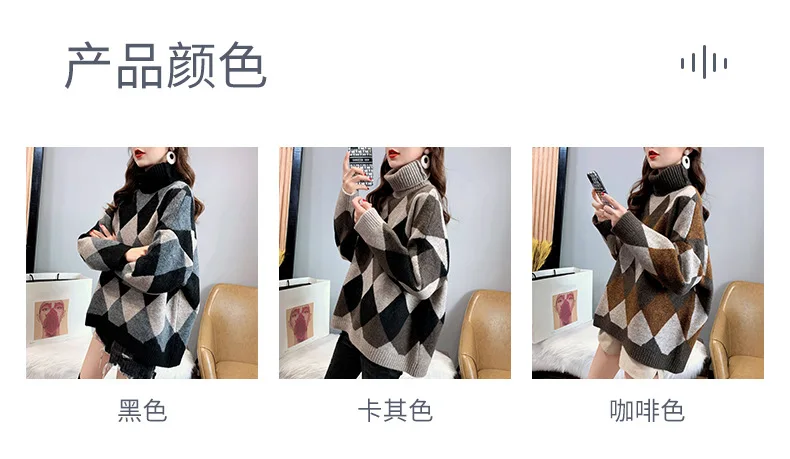 产品颜色

黑色

卡其色

咖啡色