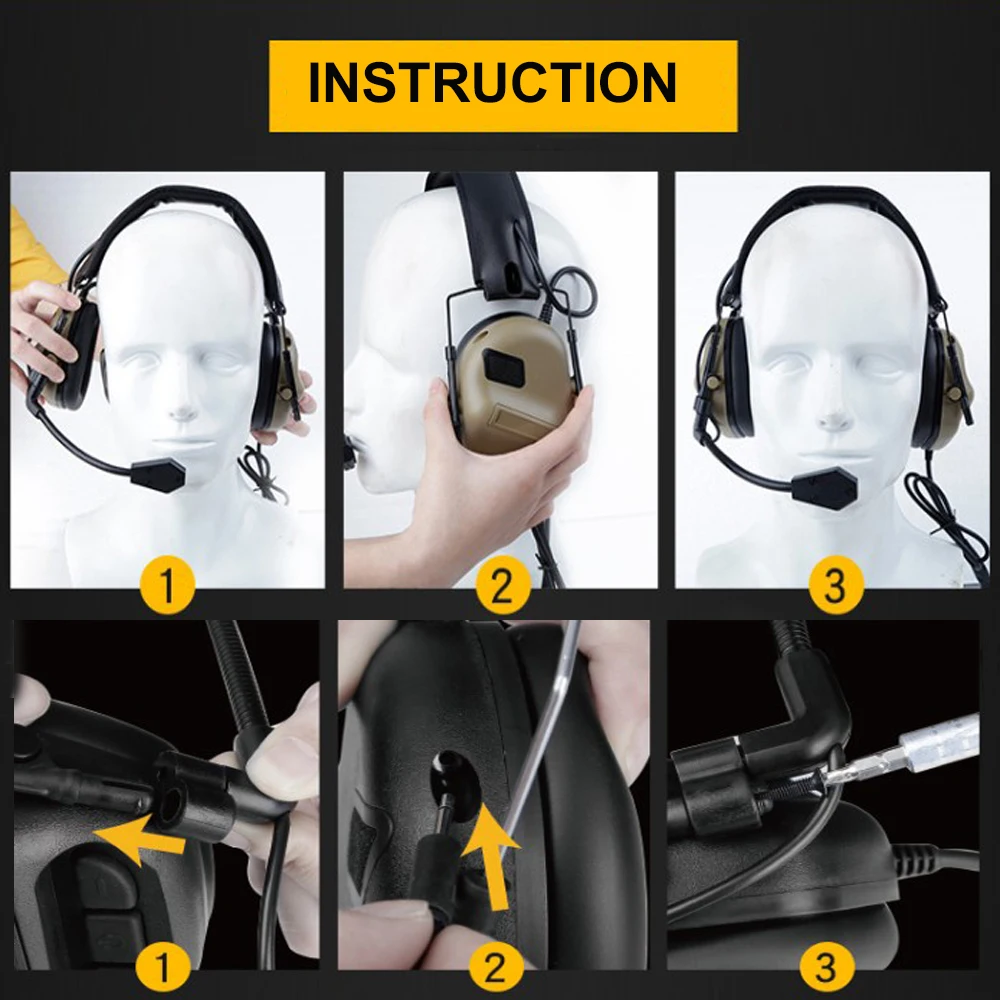 INSTRUCTION

1

2

3

1

2

3