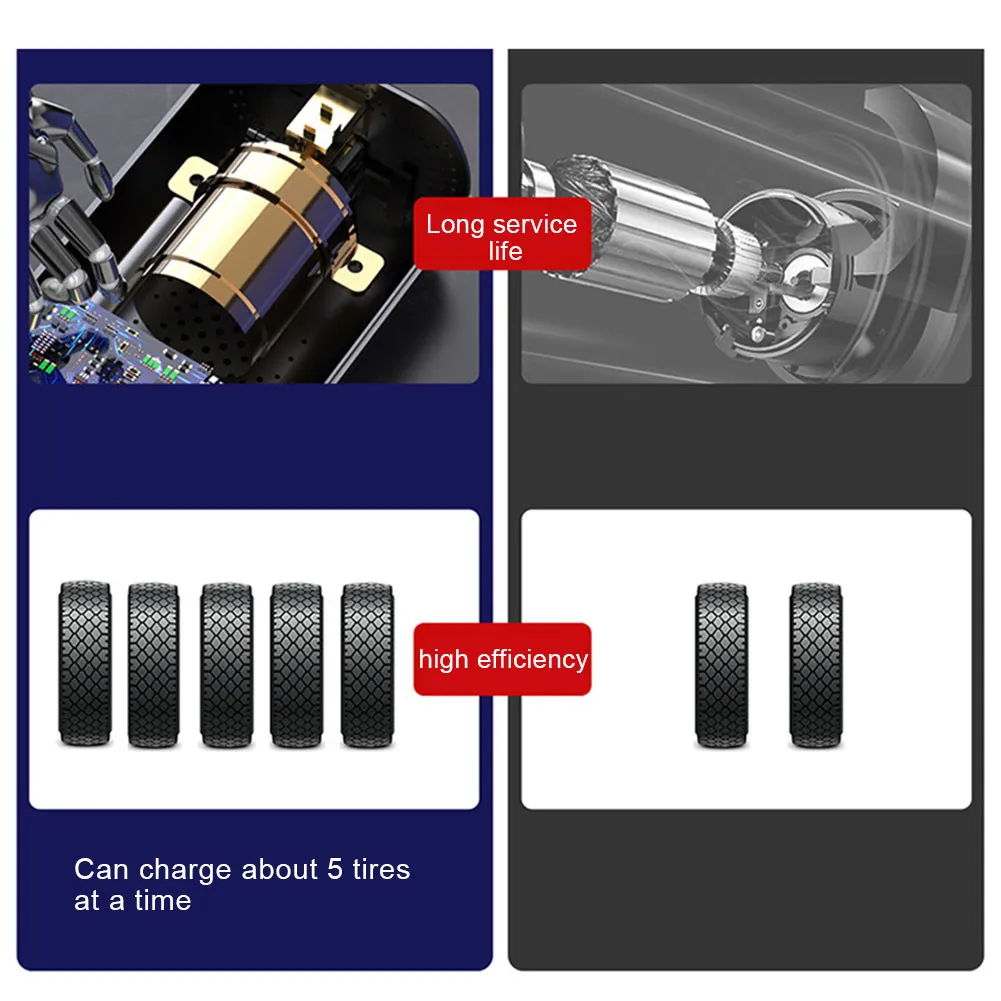 Long service life

high efficiency

Can charge about 5 tires at a time