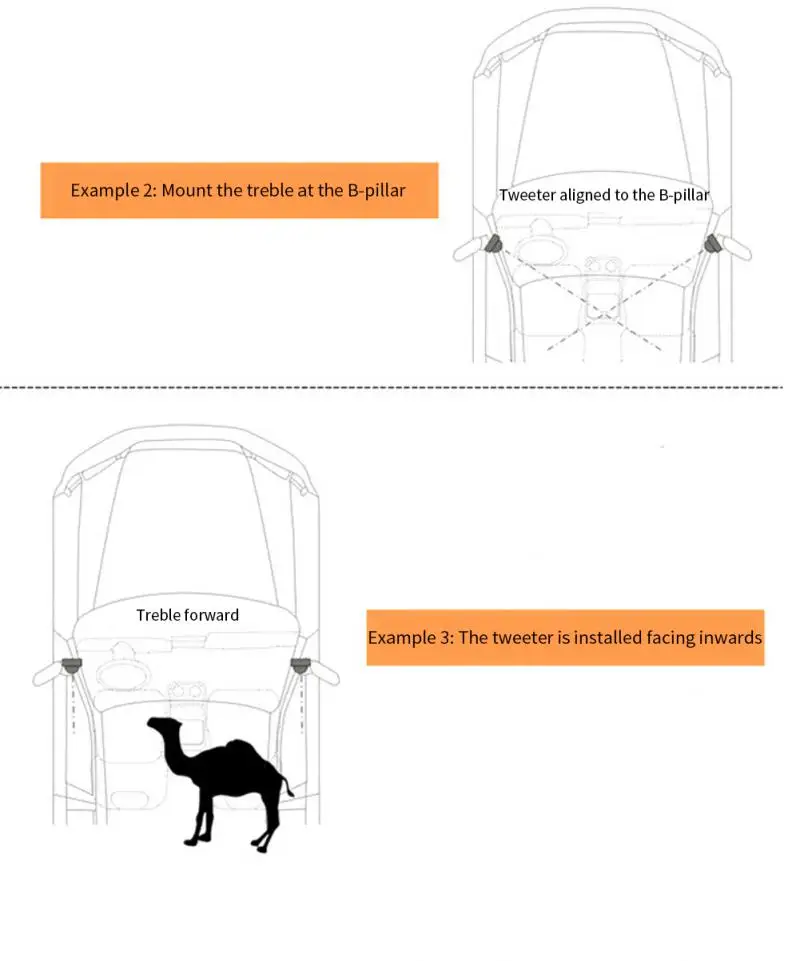 Example 2: Mount the treble at the B-pillar

Tweeter aligned to the B-pillar

Treble forward

Example 3: The tweeter is installed facing inwards