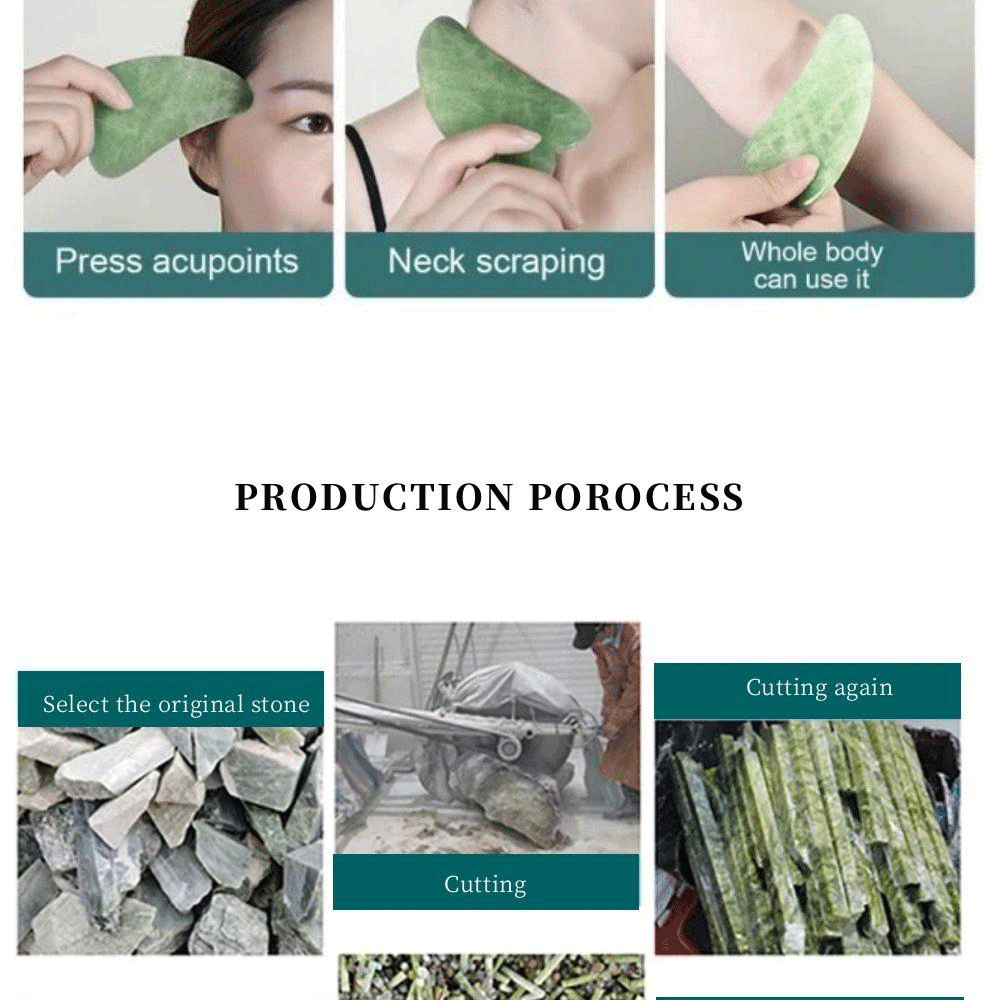 Press acupoints

Neck scraping

Whole body can use it

PRODUCTION POROCESS

Select the original stone

Cutting

Cutting again