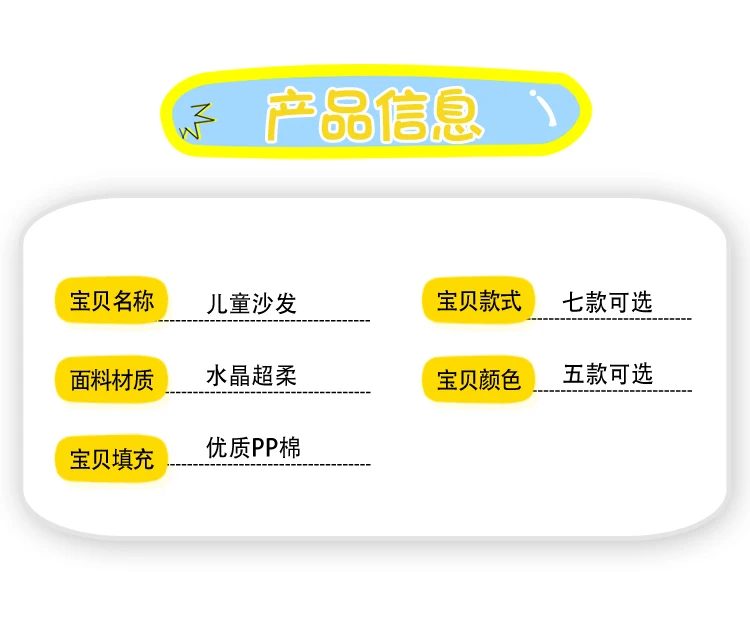 产品信息

宝贝名称 儿童沙发

面料材质 水晶超柔

宝贝填充 优质PP棉

宝贝款式 七款可选

宝贝颜色 五款可选