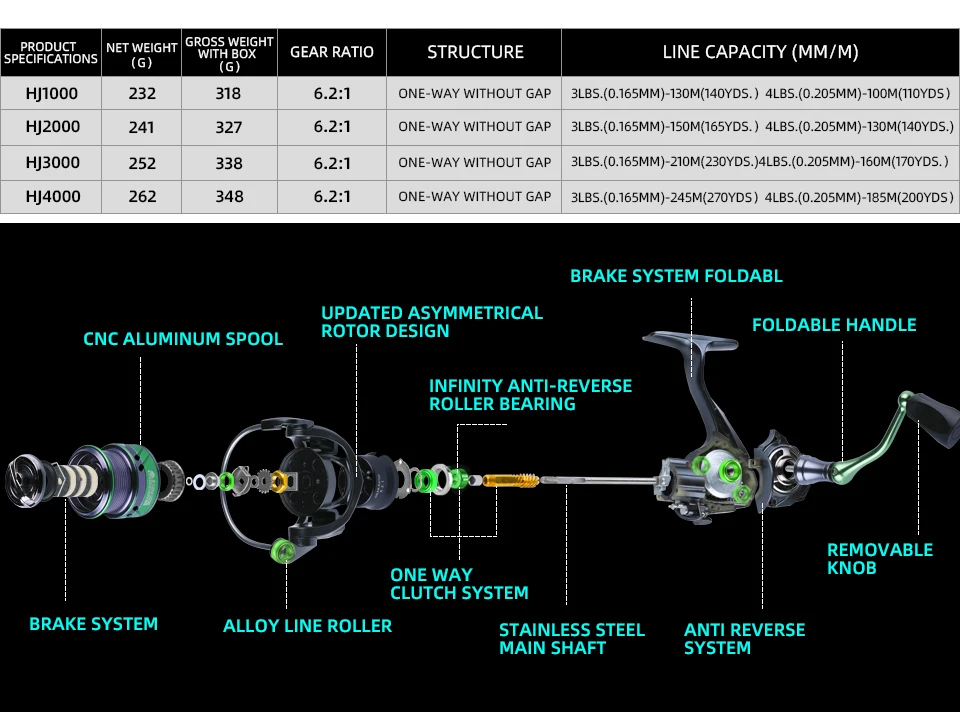 | PRODUCT SPECIFICATIONS | NET WEIGHT (G) | GROSS WEIGHT WITH BOX (G) | GEAR RATIO | STRUCTURE | LINE CAPACITY (MM/M) |
|---|---|---|---|---|---|
| HJ1000 | 232 | 318 | 6.2:1 | ONE-WAY WITHOUT GAP | 3LBS.(0.165MM)-130M(140YDS.) 4LBS.(0.205MM)-100M(110YDS) |
| HJ2000 | 241 | 327 | 6.2:1 | ONE-WAY WITHOUT GAP | 3LBS.(0.165MM)-150M(165YDS.) 4LBS.(0.205MM)-130M(140YDS.) |
| HJ3000 | 252 | 338 | 6.2:1 | ONE-WAY WITHOUT GAP | 3LBS.(0.165MM)-210M(230YDS.)4LBS.(0.205MM)-160M(170YDS.) |
| HJ4000 | 262 | 348 | 6.2:1 | ONE-WAY WITHOUT GAP | 3LBS.(0.165MM)-245M(270YDS) 4LBS.(0.205MM)-185M(200YDS) |

BRAKE SYSTEM FOLDABL

UPDATED ASYMMETRICAL ROTOR DESIGN

FOLDABLE HANDLE

CNC ALUMINUM SPOOL

INFINITY ANTI-REVERSE ROLLER BEARING

REMOVABLE KNOB

ONE WAY CLUTCH SYSTEM

BRAKE SYSTEM

ALLOY LINE ROLLER

STAINLESS STEEL MAIN SHAFT

ANTI REVERSE SYSTEM