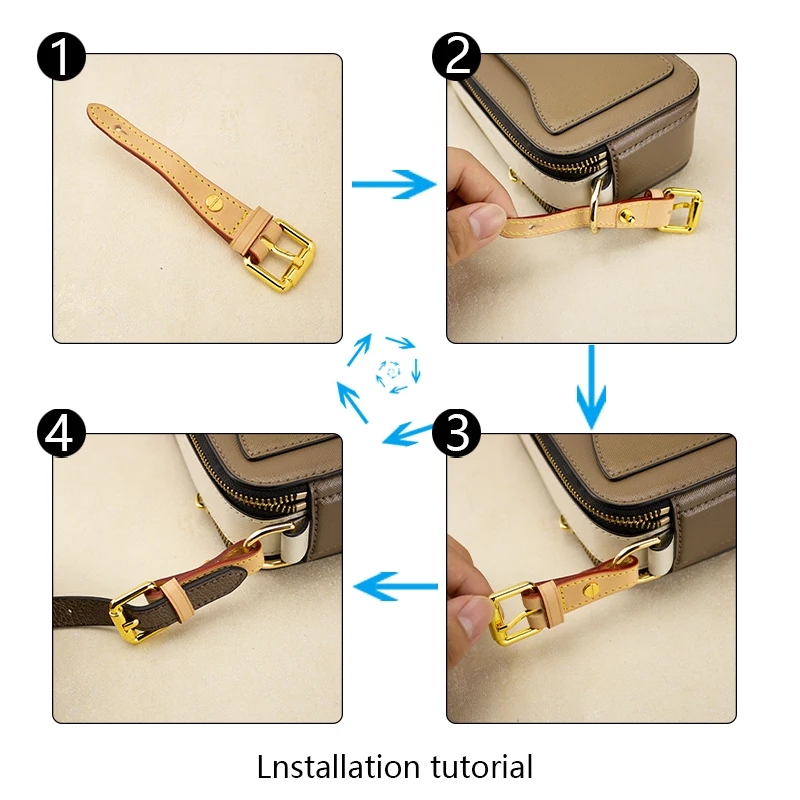 1

2

4

3

Lnstallation tutorial