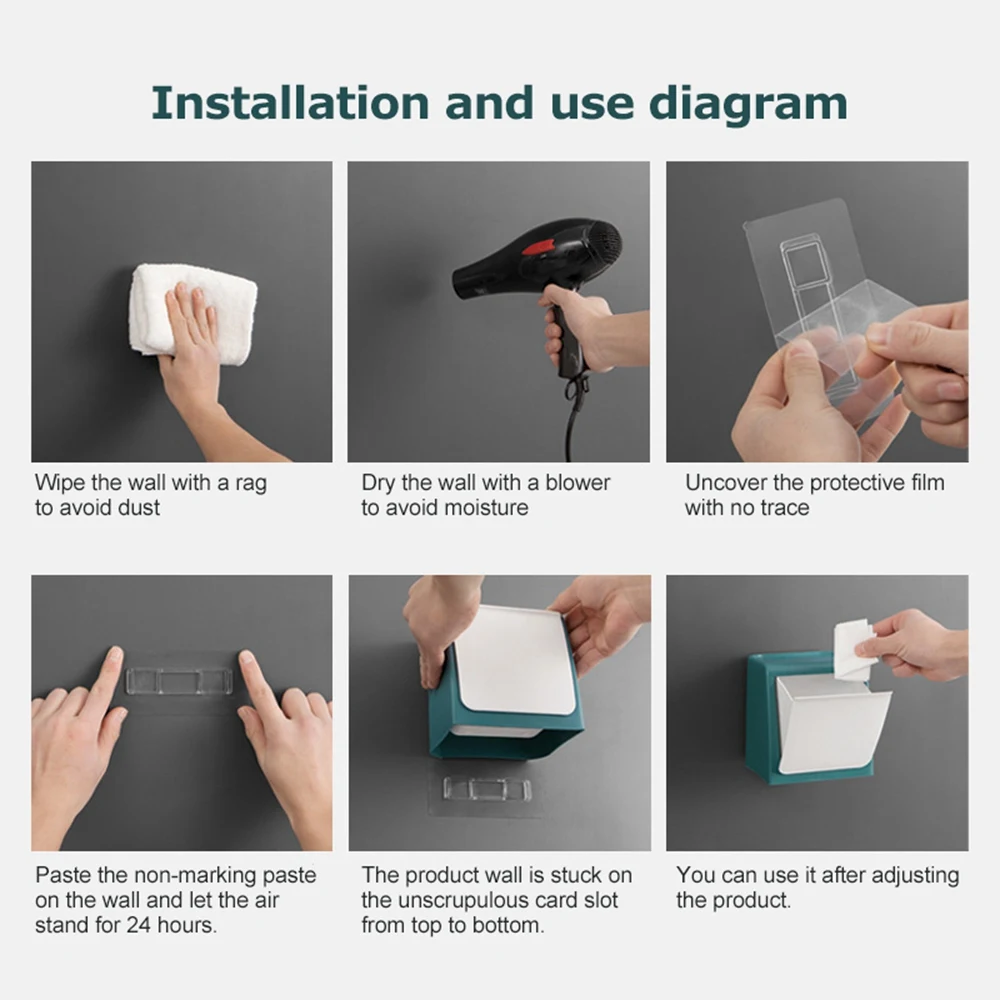 Installation and use diagram

Wipe the wall with a rag to avoid dust

Dry the wall with a blower to avoid moisture

Uncover the protective film with no trace

Paste the non-marking paste on the wall and let the air stand for 24 hours.

The product wall is stuck on the unscrupulous card slot from top to bottom.

You can use it after adjusting the product.