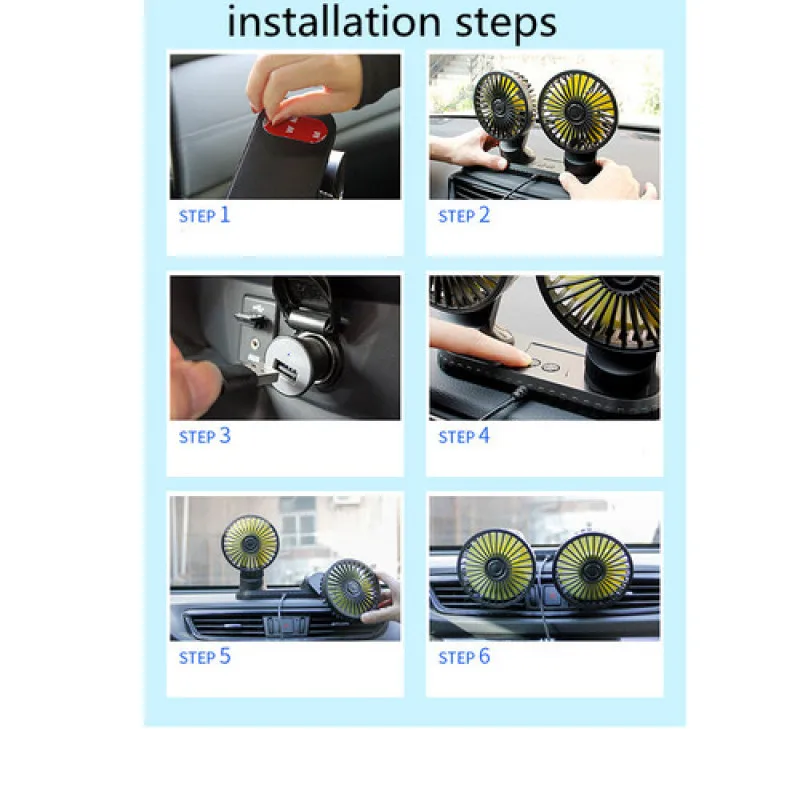 installation steps

STEP 1

STEP 2

STEP 3

STEP 4

STEP 5

STEP 6