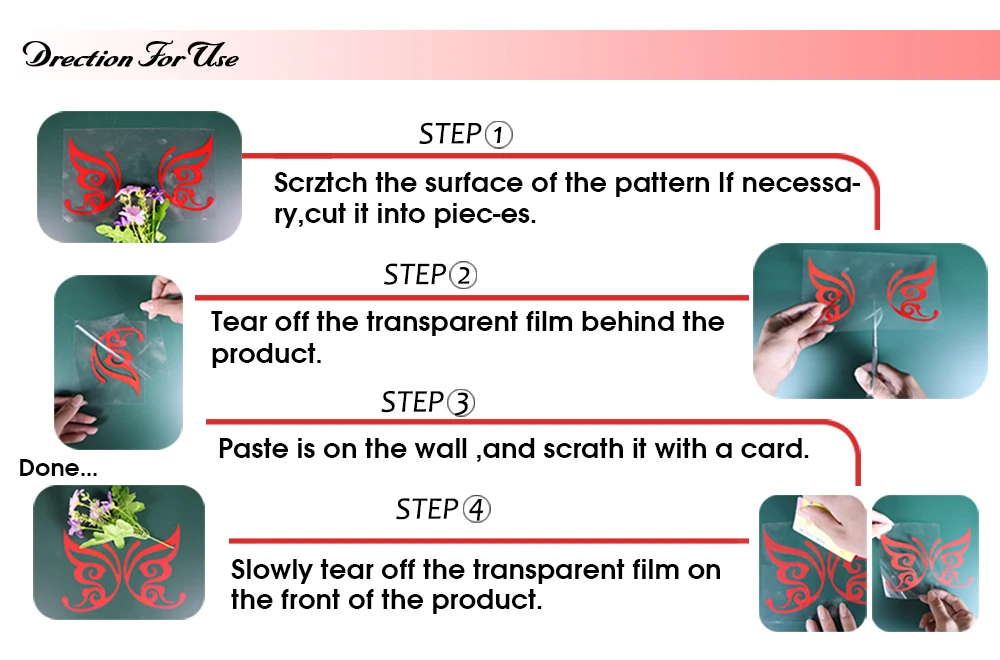 Drection For Use

STEP①

Scrztch the surface of the pattern If necessary,cut it into piec-es.

STEP②

Tear off the transparent film behind the product.

STEP③

Paste is on the wall ,and scrath it with a card.

Done...

STEP④

Slowly tear off the transparent film on the front of the product.