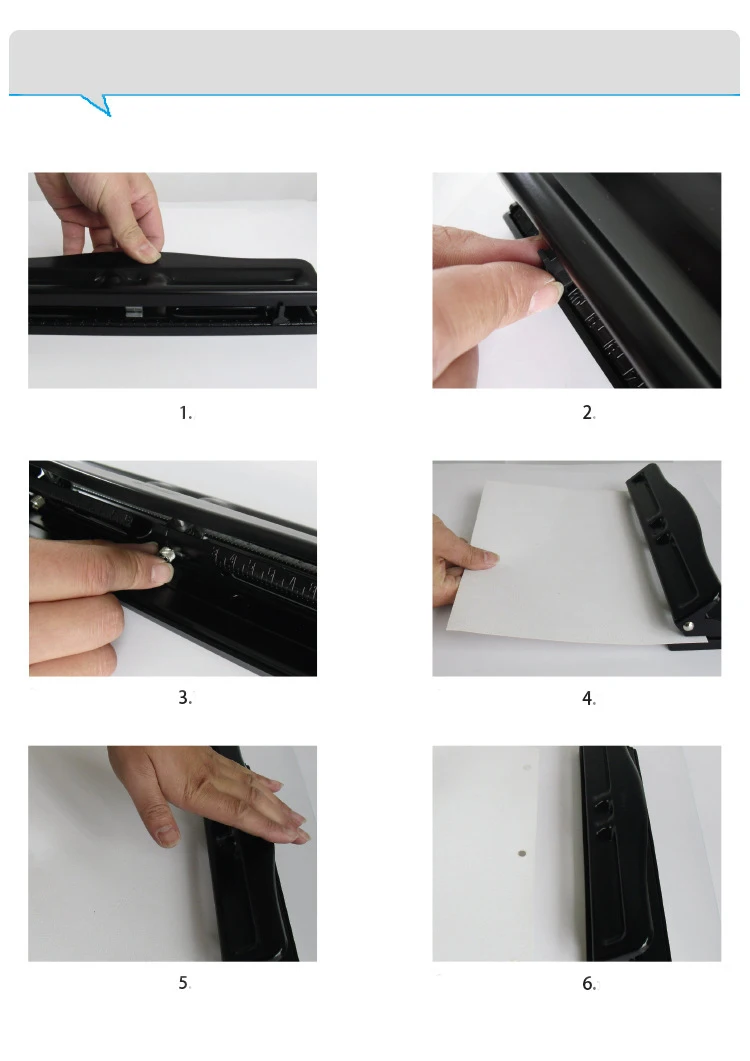 1.

2.

3.

4.

5.

6.