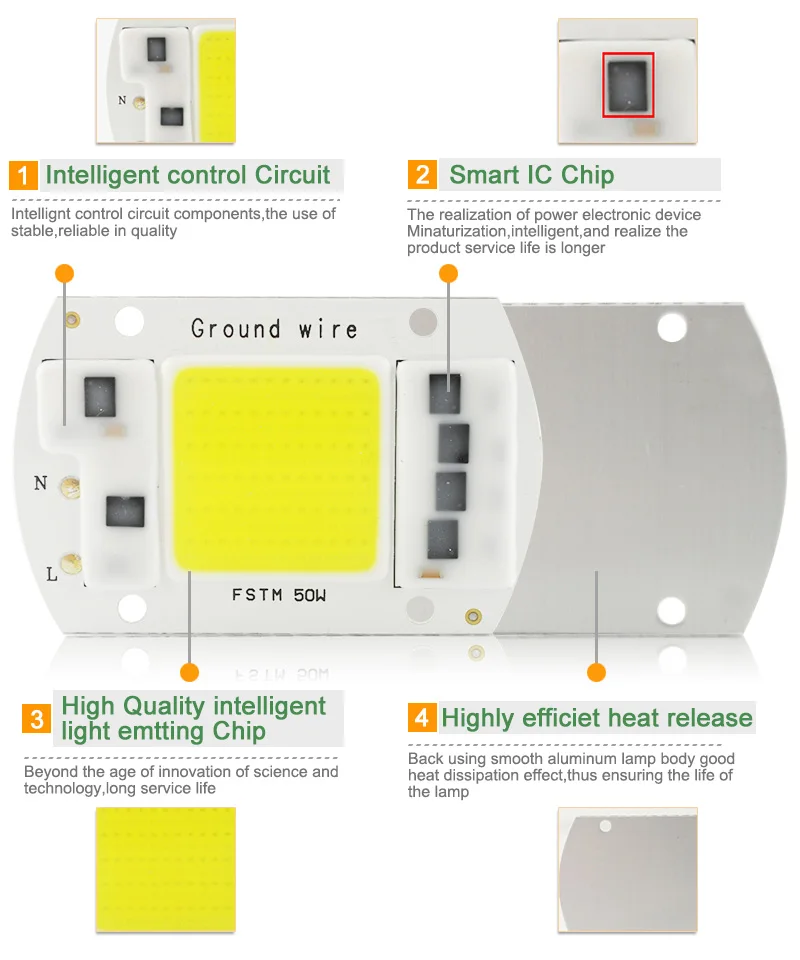 N

1 Intelligent control Circuit

Intellignt control circuit components,the use of stable,reliable in quality

2 Smart IC Chip

The realization of power electronic device Minaturization,intelligent,and realize the product service life is longer

Ground wire

N

L

FSTM 50W

3 High Quality intelligent light emtting Chip

Beyond the age of innovation of science and technology,long service life

4 Highly efficiet heat release

Back using smooth aluminum lamp body good heat dissipation effect,thus ensuring the life of the lamp