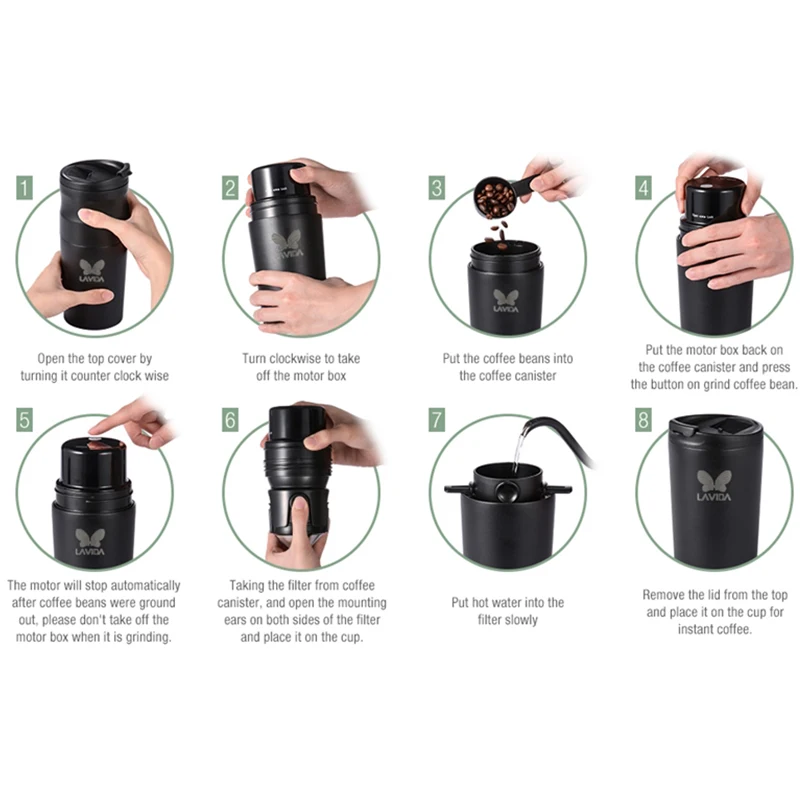 1
LAVIDA
Open the top cover by turning it counter clock wise

2
LAVIDA
Turn clockwise to take off the motor box

3
LAVIDA
Put the coffee beans into the coffee canister

4
Put the motor box back on the coffee canister and press the button on grind coffee bean.

5
LAVIDA
The motor will stop automatically after coffee beans were ground out, please don't take off the motor box when it is grinding.

6
Taking the filter from coffee canister, and open the mounting ears on both sides of the filter and place it on the cup.

7
Put hot water into the filter slowly

8
LAVIDA
Remove the lid from the top and place it on the cup for instant coffee.