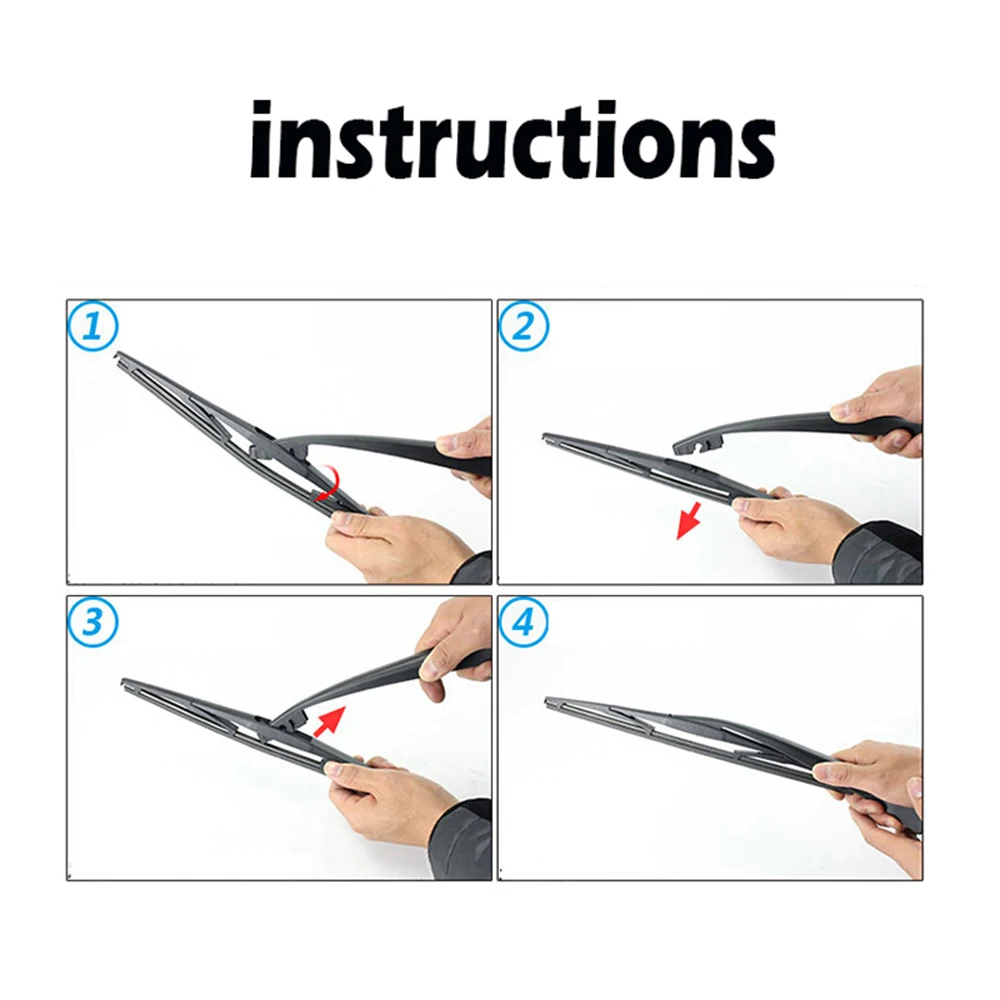 instructions

1

2

3

4